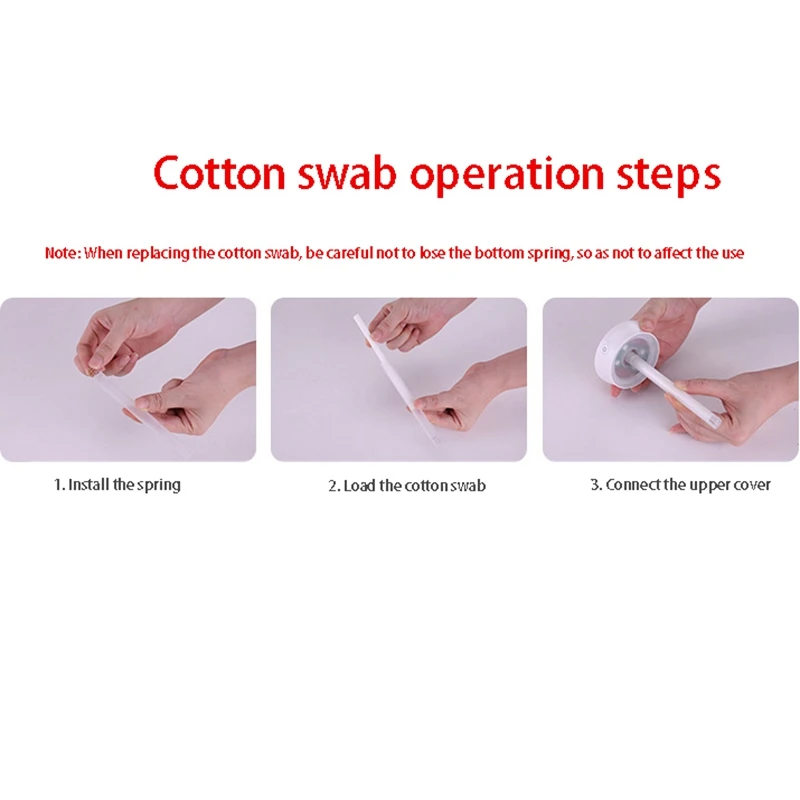 Cotton swab operation steps

Note: When replacing the cotton swab, be careful not to lose the bottom spring, so as not to affect the use

1. Install the spring

2. Load the cotton swab

3. Connect the upper cover