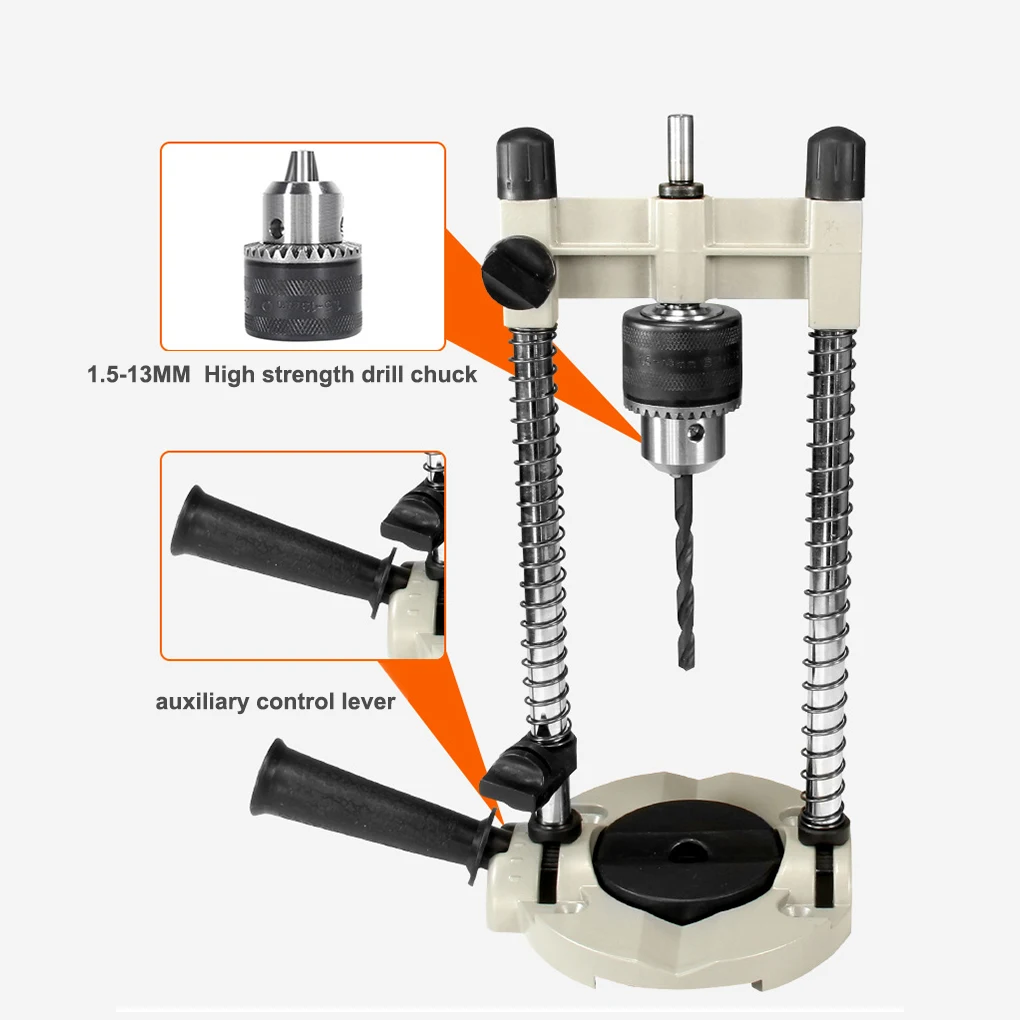 1.5-13MM High strength drill chuck

auxiliary control lever