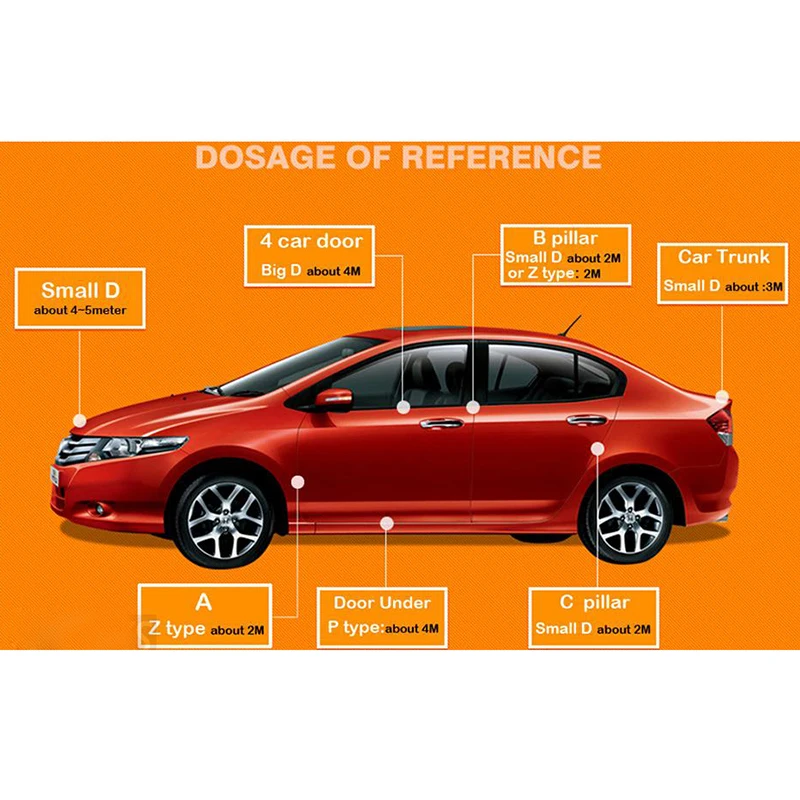 DOSAGE OF REFERENCE

Small D
about 4~5meter

4 car door
Big D about 4M

B pillar
Small D about 2M
or Z type: 2M

Car Trunk
Small D about :3M

A
Z type about 2M

Door Under
P type:about 4M

C pillar
Small D about 2M