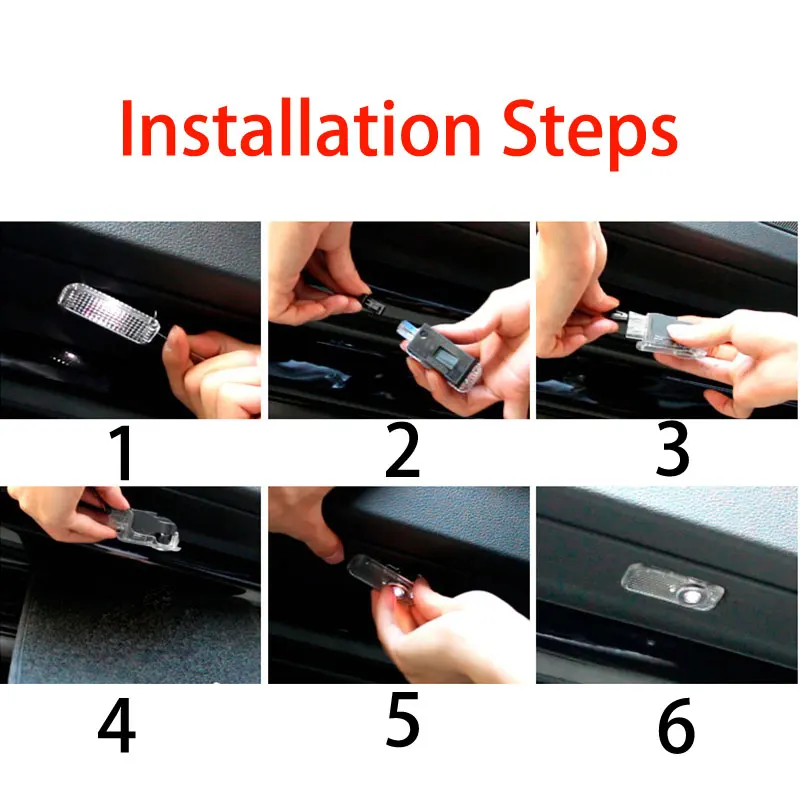 Installation Steps

1

2

3

4

5

6