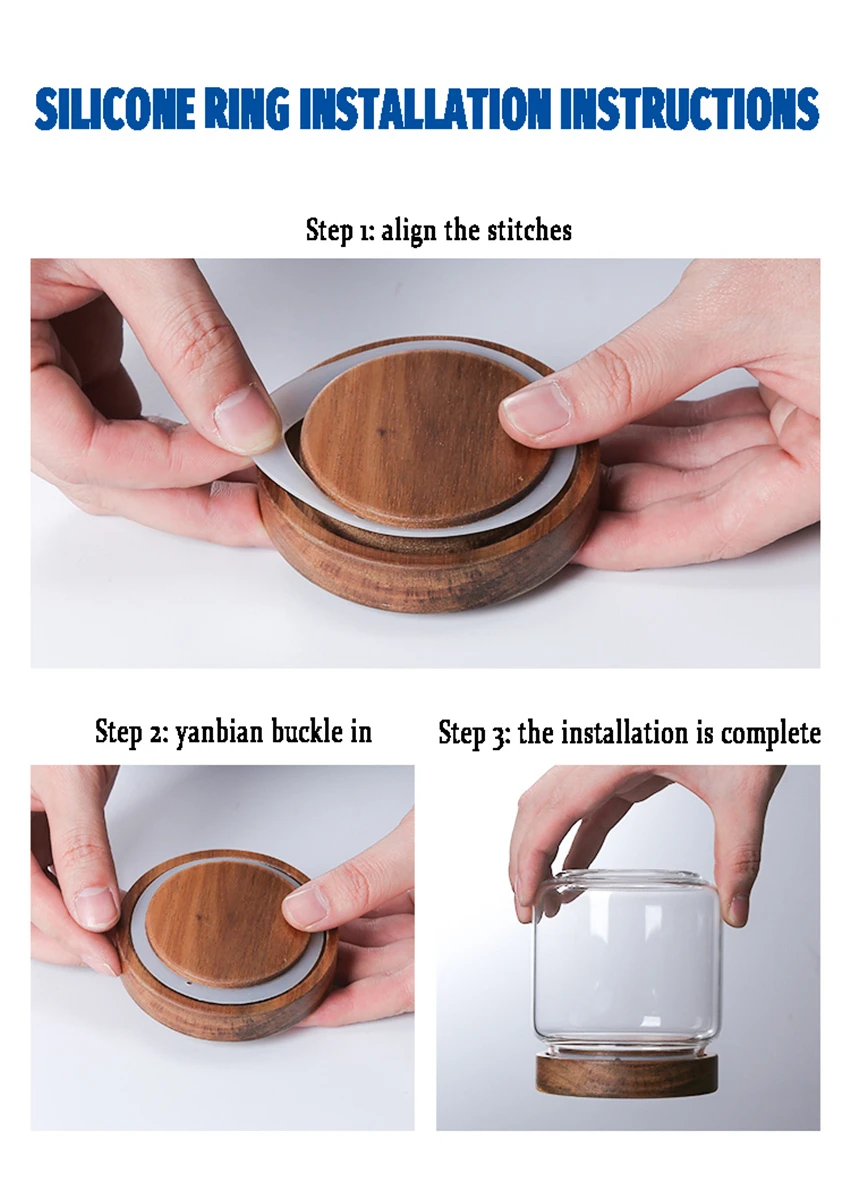 SILICONE RING INSTALLATION INSTRUCTIONS

Step 1: align the stitches

Step 2: yanbian buckle in

Step 3: the installation is complete