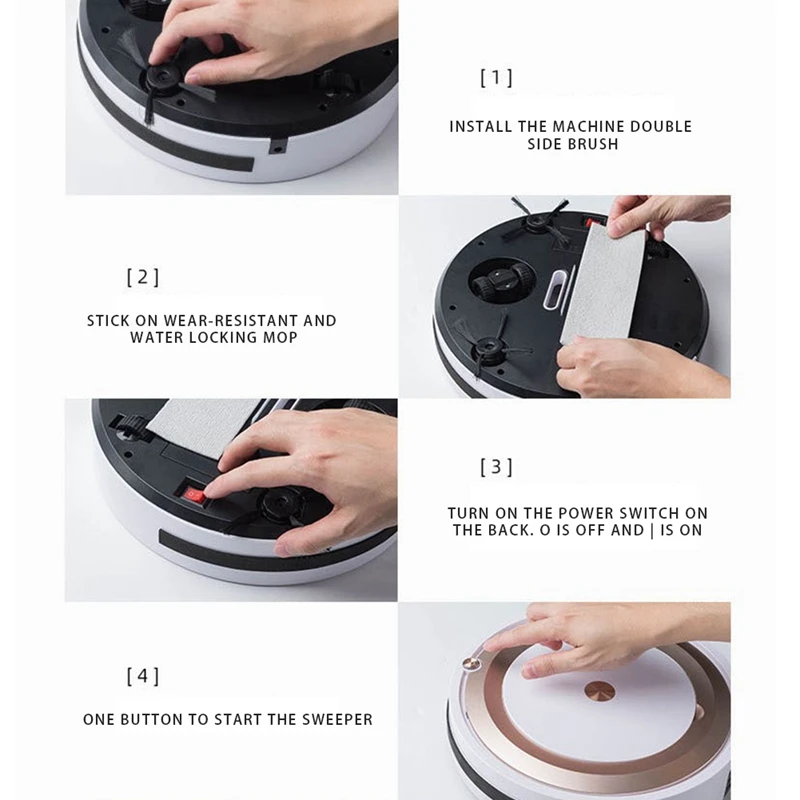 [ 1 ]

INSTALL THE MACHINE DOUBLE SIDE BRUSH

[ 2 ]

STICK ON WEAR-RESISTANT AND WATER LOCKING MOP

[ 3 ]

TURN ON THE POWER SWITCH ON THE BACK. O IS OFF AND | IS ON

[ 4 ]

ONE BUTTON TO START THE SWEEPER