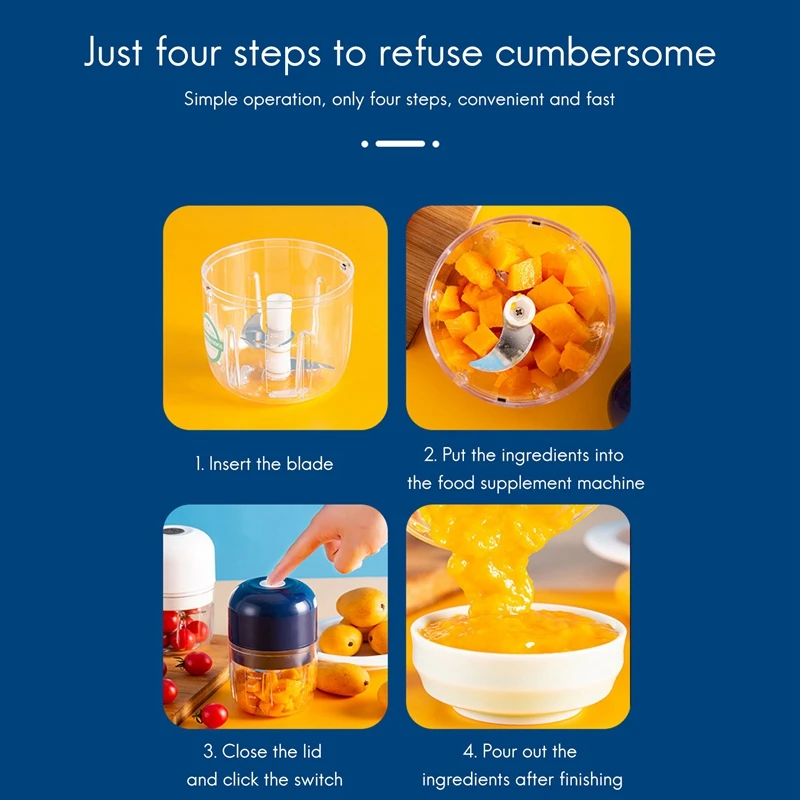 Just four steps to refuse cumbersome

Simple operation, only four steps, convenient and fast

1. Insert the blade

2. Put the ingredients into the food supplement machine

3. Close the lid and click the switch

4. Pour out the ingredients after finishing