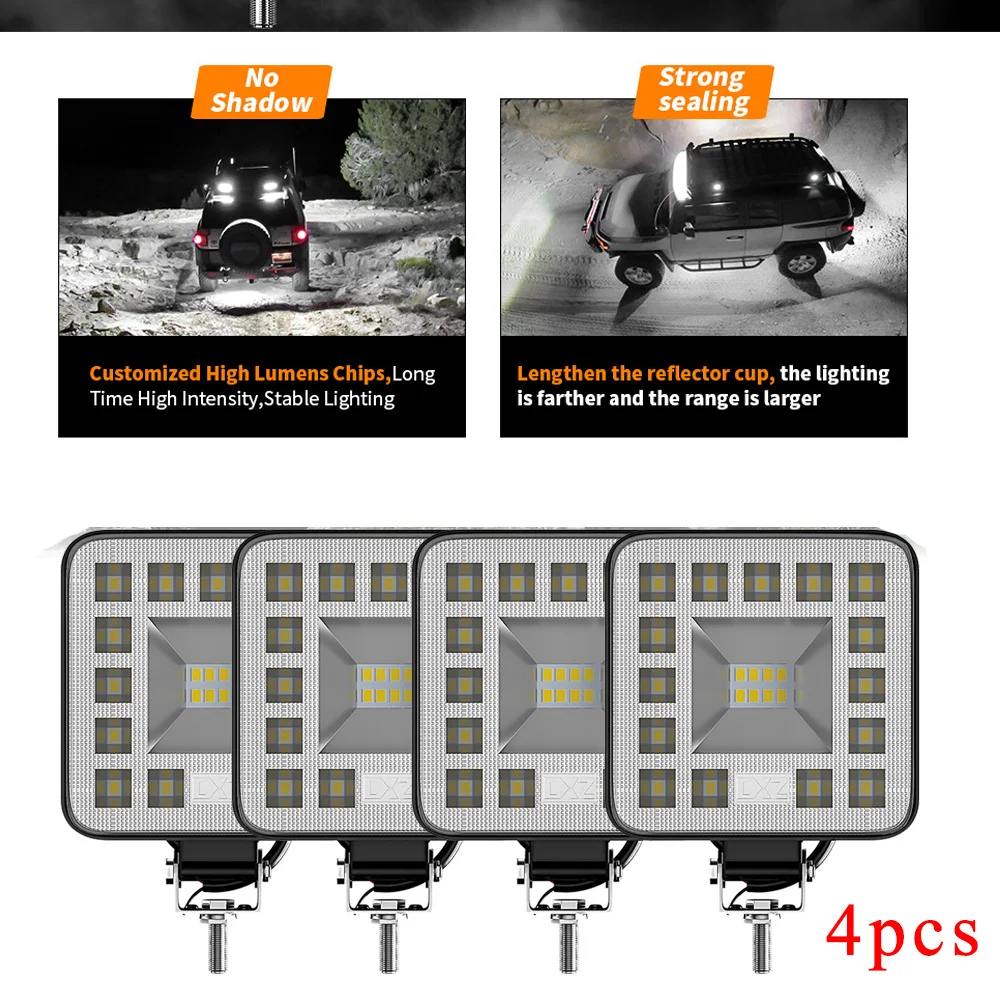 No Shadow

Customized High Lumens Chips,Long Time High Intensity,Stable Lighting

Strong sealing

Lengthen the reflector cup, the lighting is farther and the range is larger

LXZ

LXZ

LXZ

LXZ

4pcs