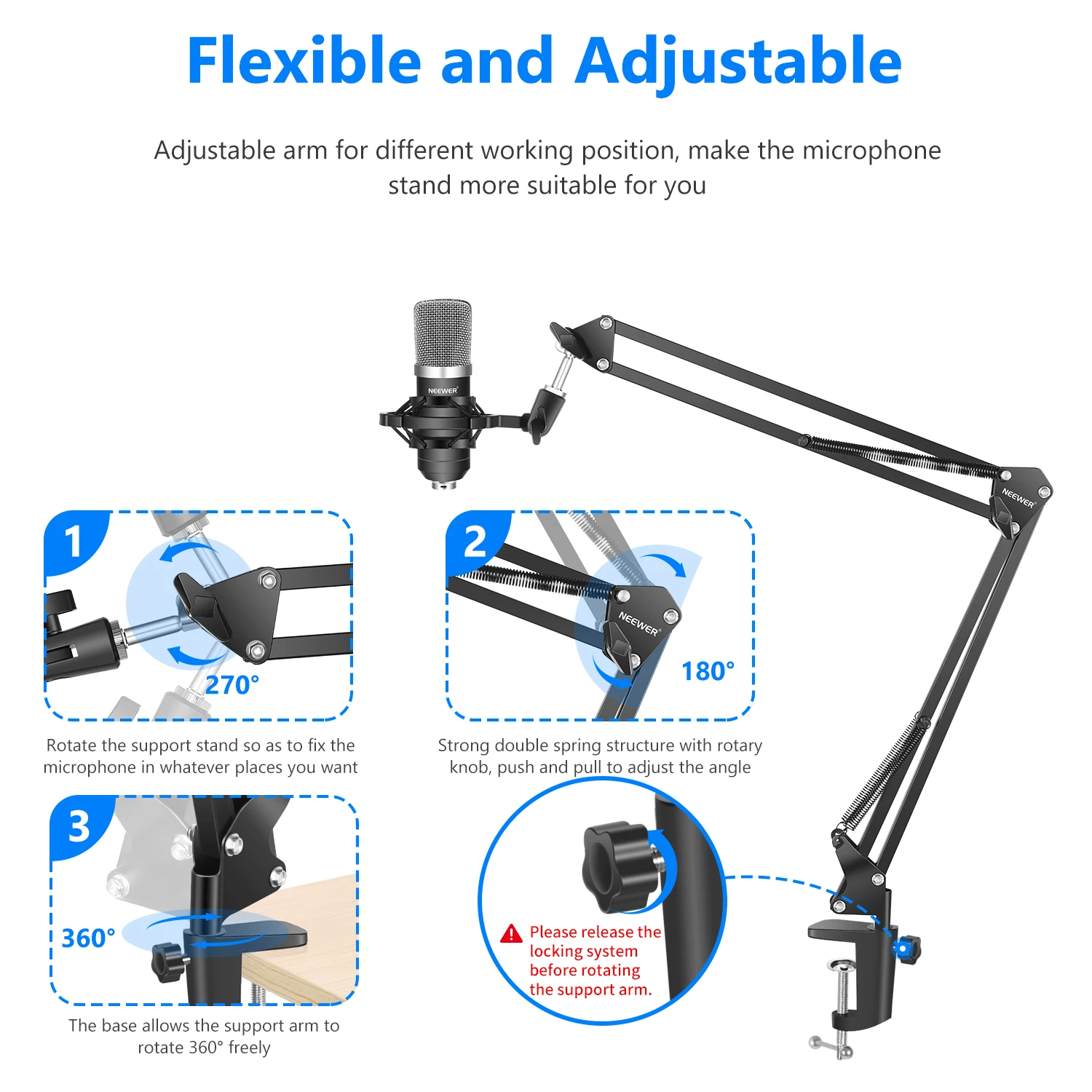 Flexible and Adjustable

Adjustable arm for different working position, make the microphone stand more suitable for you

NEEWER

NEEWER

1

270°

Rotate the support stand so as to fix the microphone in whatever places you want

2

NEEWER

180°

Strong double spring structure with rotary knob, push and pull to adjust the angle

3

360°

The base allows the support arm to rotate 360° freely

Please release the locking system before rotating the support arm.