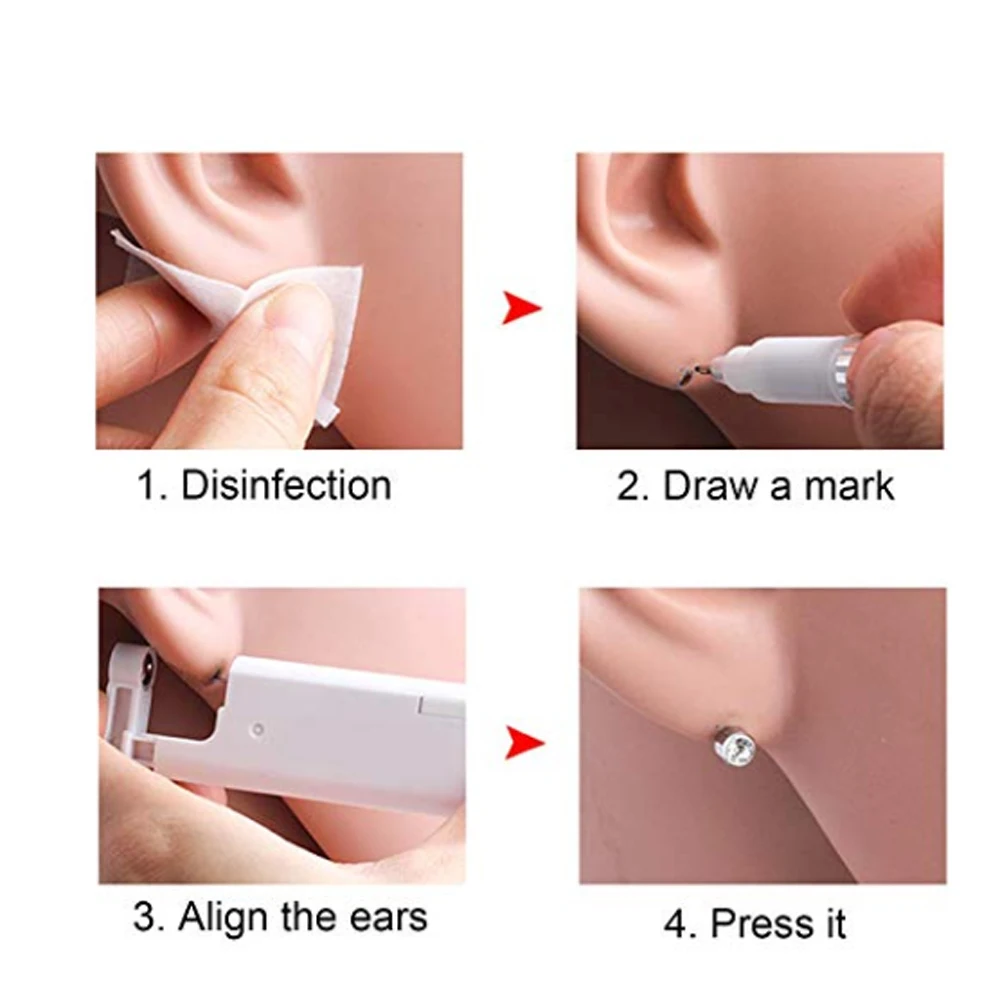 1. Disinfection

2. Draw a mark

3. Align the ears

4. Press it