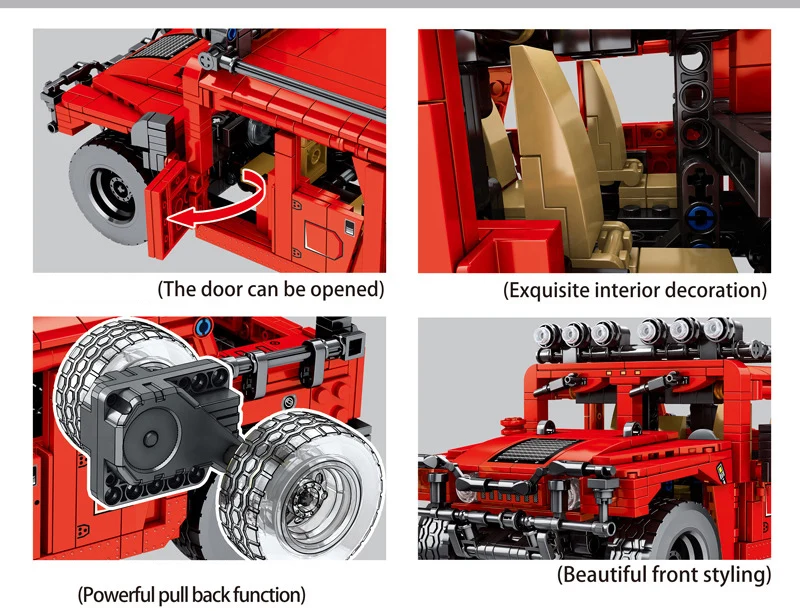 (The door can be opened)

(Exquisite interior decoration)

(Powerful pull back function)

(Beautiful front styling)