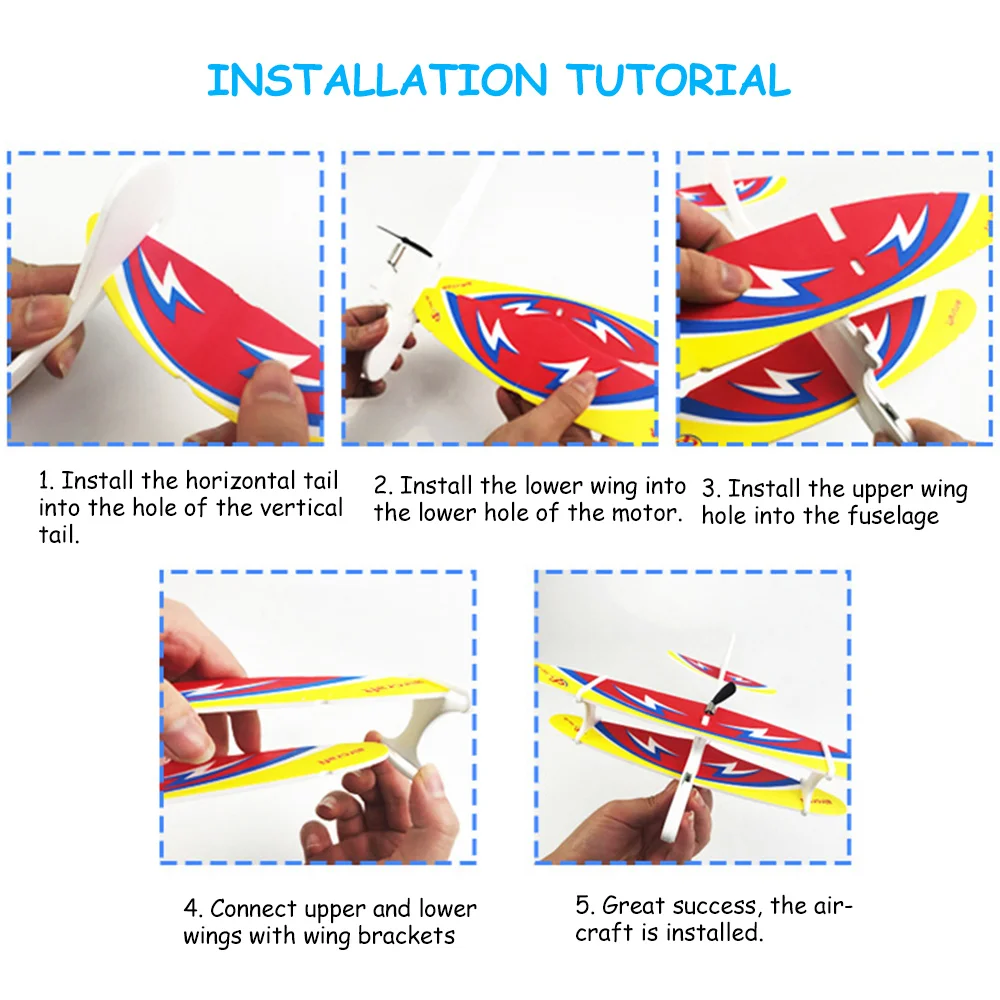 INSTALLATION TUTORIAL

1. Install the horizontal tail into the hole of the vertical tail.

2. Install the lower wing into the lower hole of the motor.

3. Install the upper wing hole into the fuselage

4. Connect upper and lower wings with wing brackets

5. Great success, the aircraft is installed.