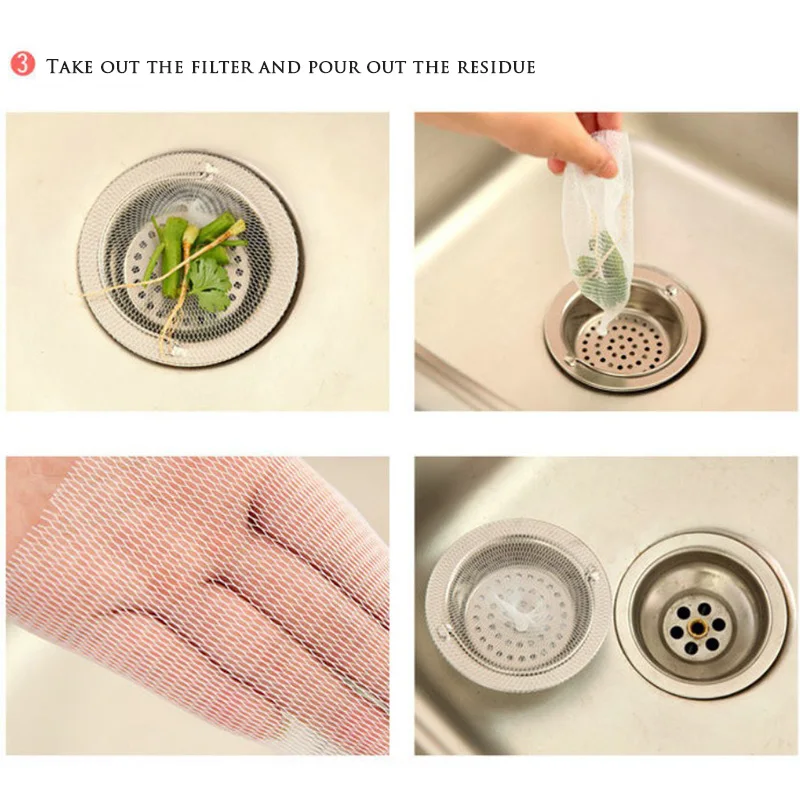 3 TAKE OUT THE FILTER AND POUR OUT THE RESIDUE