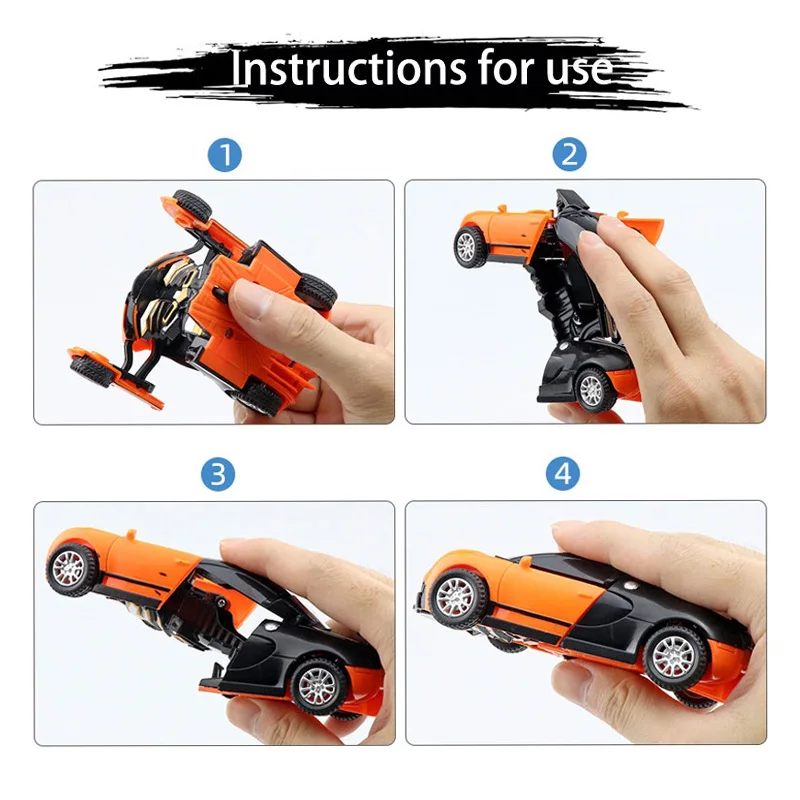 Instructions for use

1

2

3

4