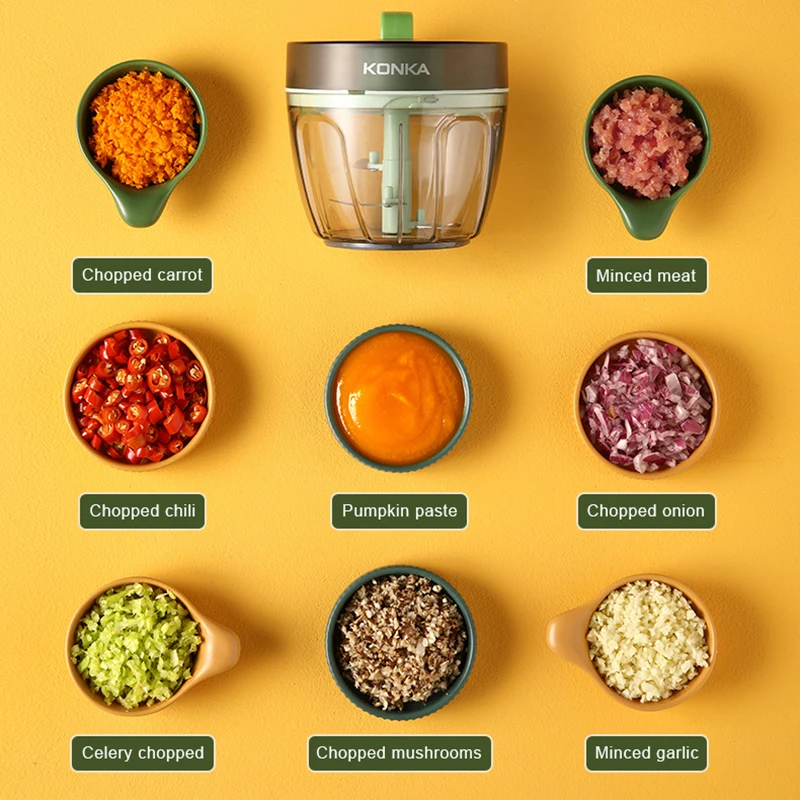 KONKA

Chopped carrot

Minced meat

Chopped chili

Pumpkin paste

Chopped onion

Celery chopped

Chopped mushrooms

Minced garlic