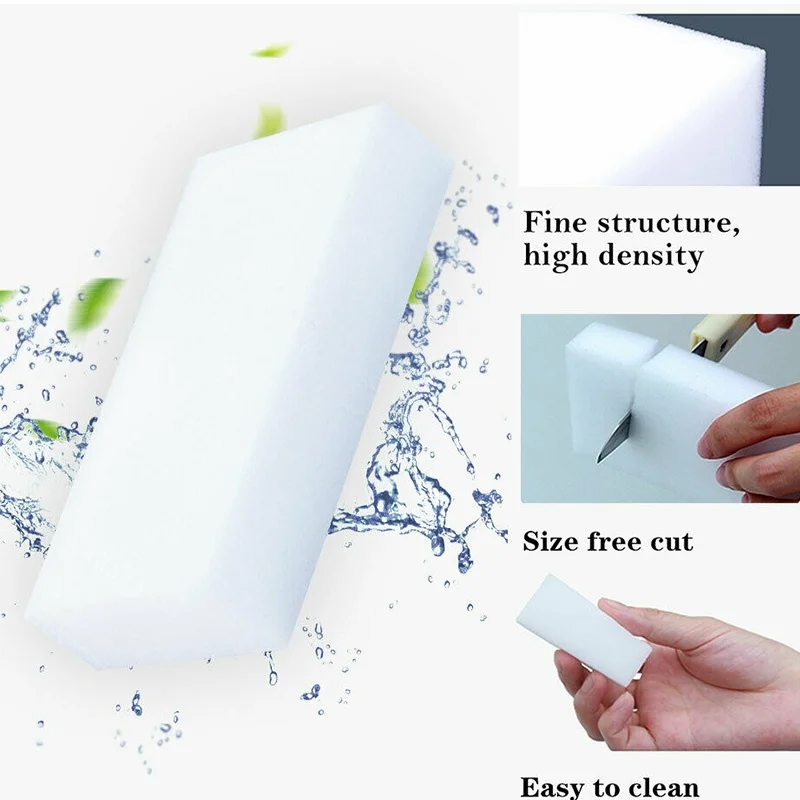 Fine structure, high density

Size free cut

Easy to clean