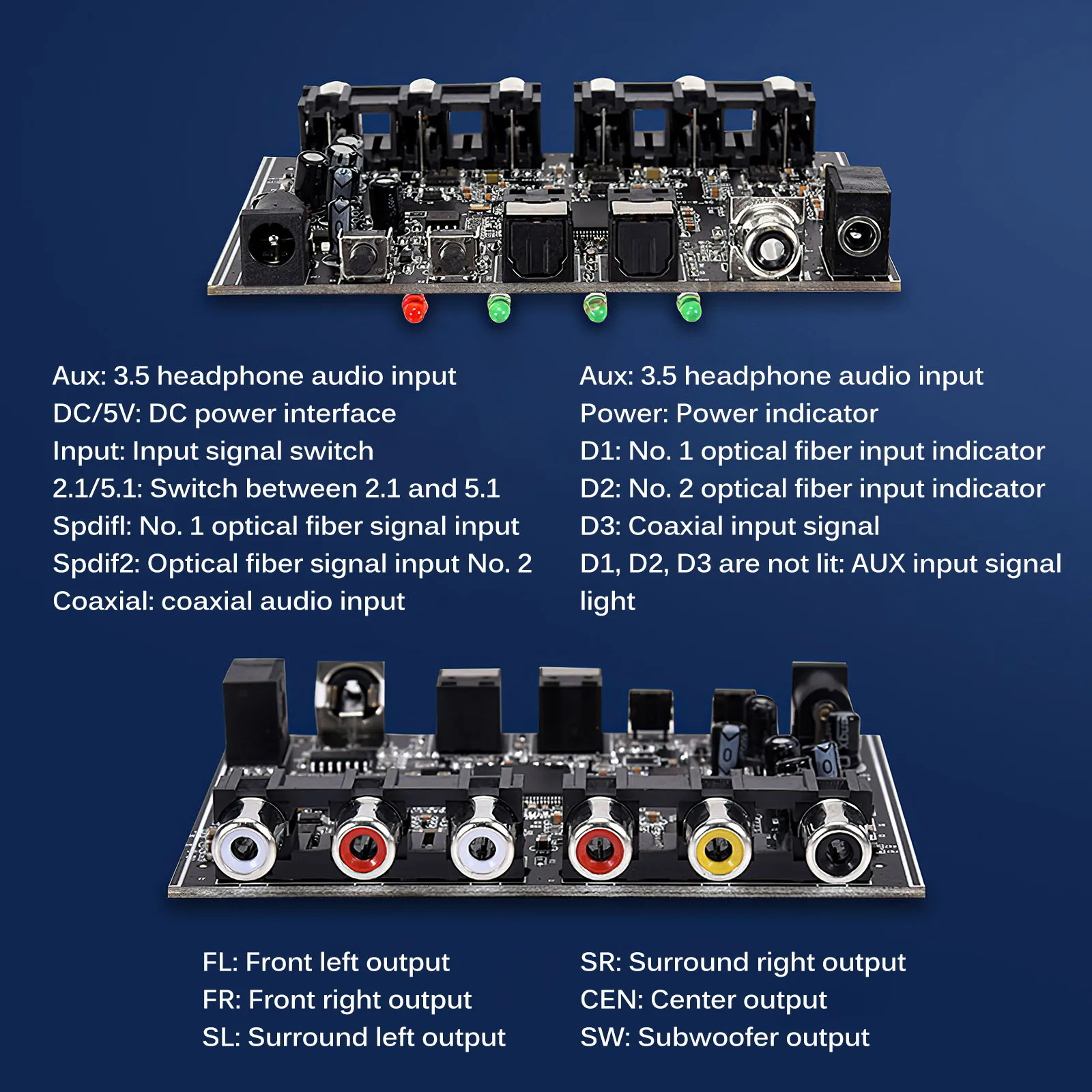 Aux: 3.5 headphone audio input
DC/5V: DC power interface
Input: Input signal switch
2.1/5.1: Switch between 2.1 and 5.1
Spdifl: No. 1 optical fiber signal input
Spdif2: Optical fiber signal input No. 2
Coaxial: coaxial audio input

Aux: 3.5 headphone audio input
Power: Power indicator
D1: No. 1 optical fiber input indicator
D2: No. 2 optical fiber input indicator
D3: Coaxial input signal
D1, D2, D3 are not lit: AUX input signal light

FL: Front left output
FR: Front right output
SL: Surround left output

SR: Surround right output
CEN: Center output
SW: Subwoofer output