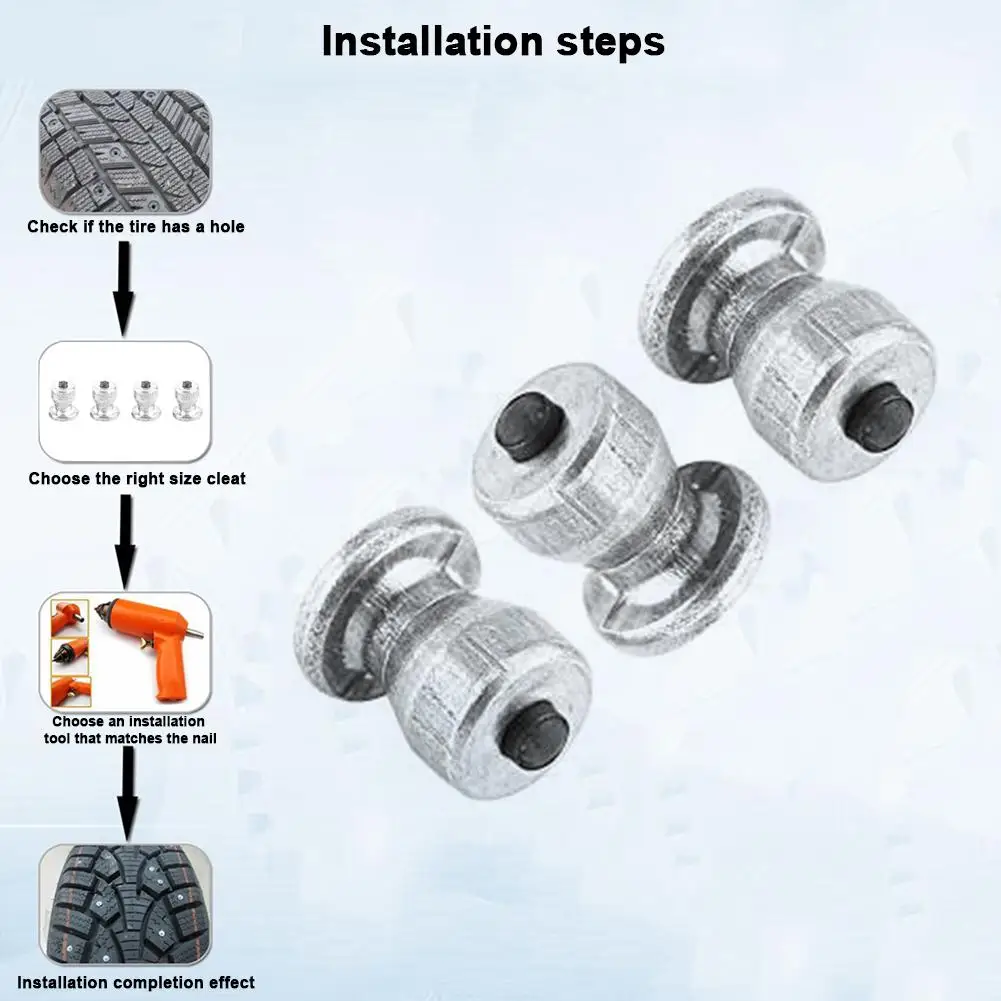 Installation steps

Check if the tire has a hole

Choose the right size cleat

Choose an installation tool that matches the nail

Installation completion effect