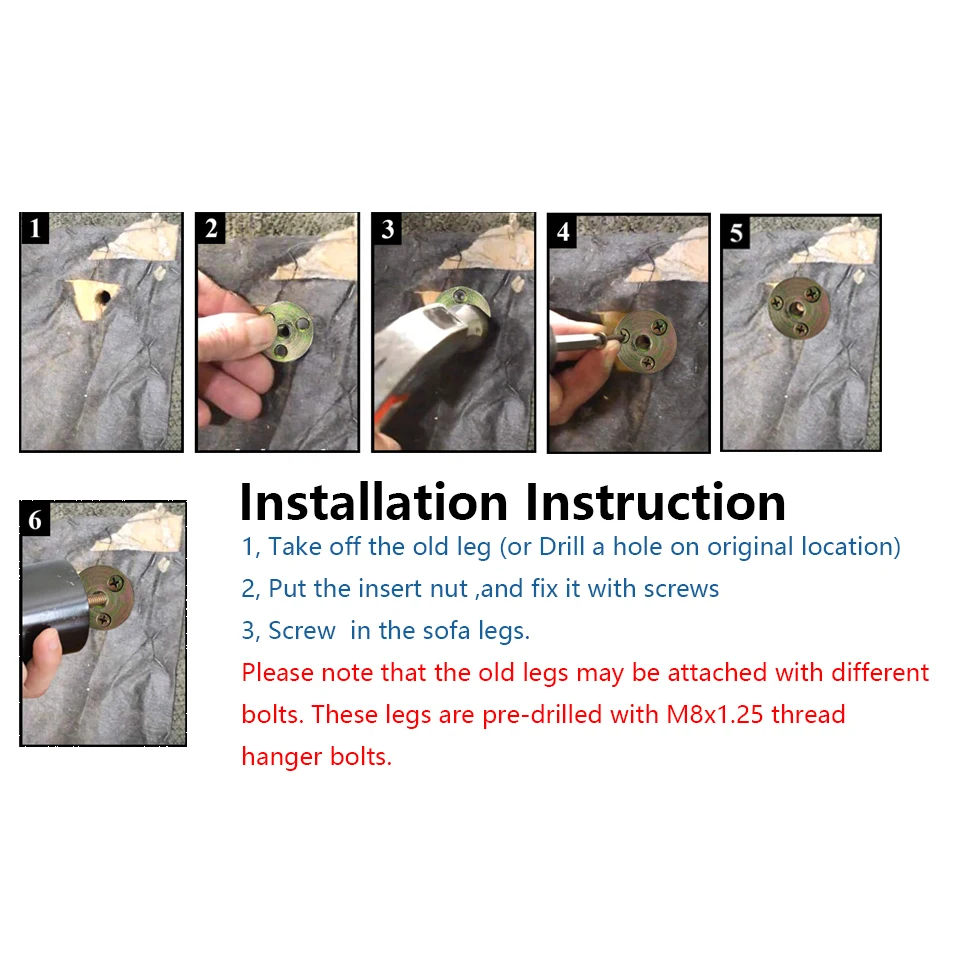 1

2

3

4

5

6

Installation Instruction

1, Take off the old leg (or Drill a hole on original location)

2, Put the insert nut ,and fix it with screws

3, Screw  in the sofa legs.

Please note that the old legs may be attached with different bolts. These legs are pre-drilled with M8x1.25 thread hanger bolts.