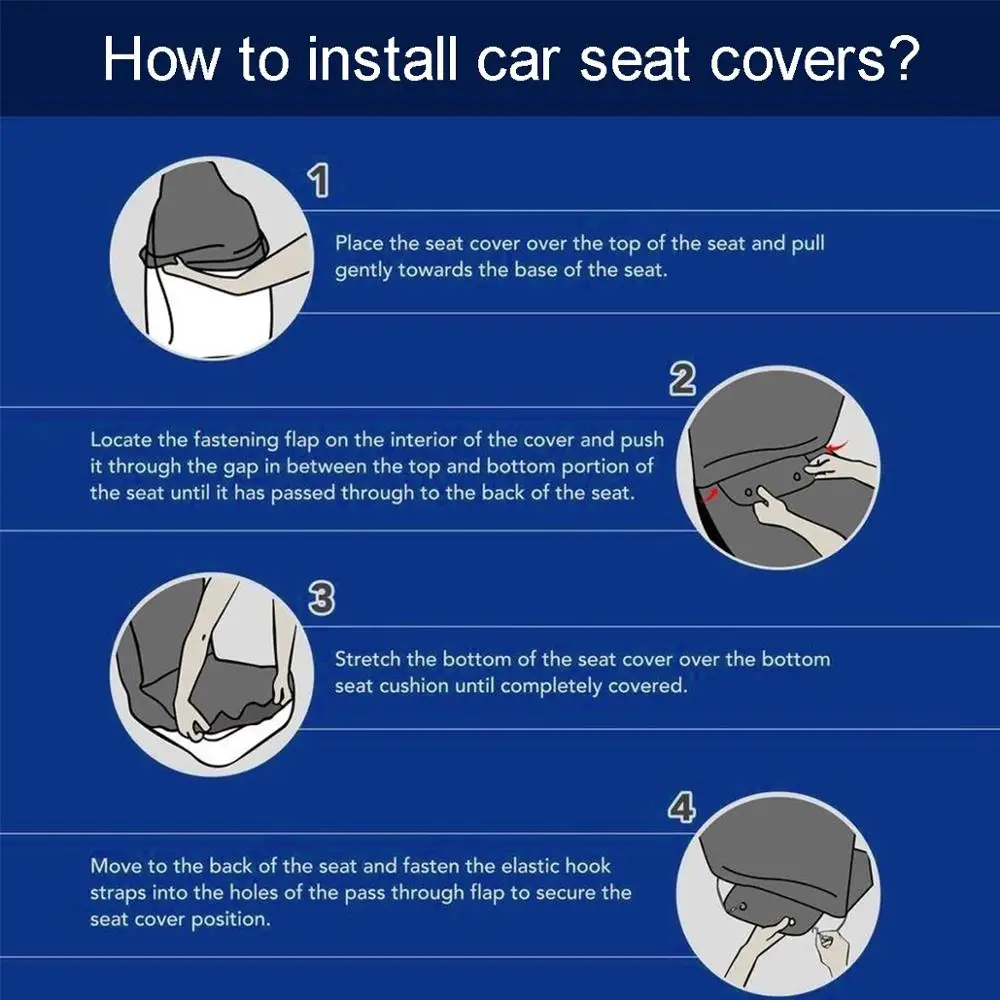 How to install car seat covers?

1

Place the seat cover over the top of the seat and pull gently towards the base of the seat.

2

Locate the fastening flap on the interior of the cover and push it through the gap in between the top and bottom portion of the seat until it has passed through to the back of the seat.

3

Stretch the bottom of the seat cover over the bottom seat cushion until completely covered.

4

Move to the back of the seat and fasten the elastic hook straps into the holes of the pass through flap to secure the seat cover position.