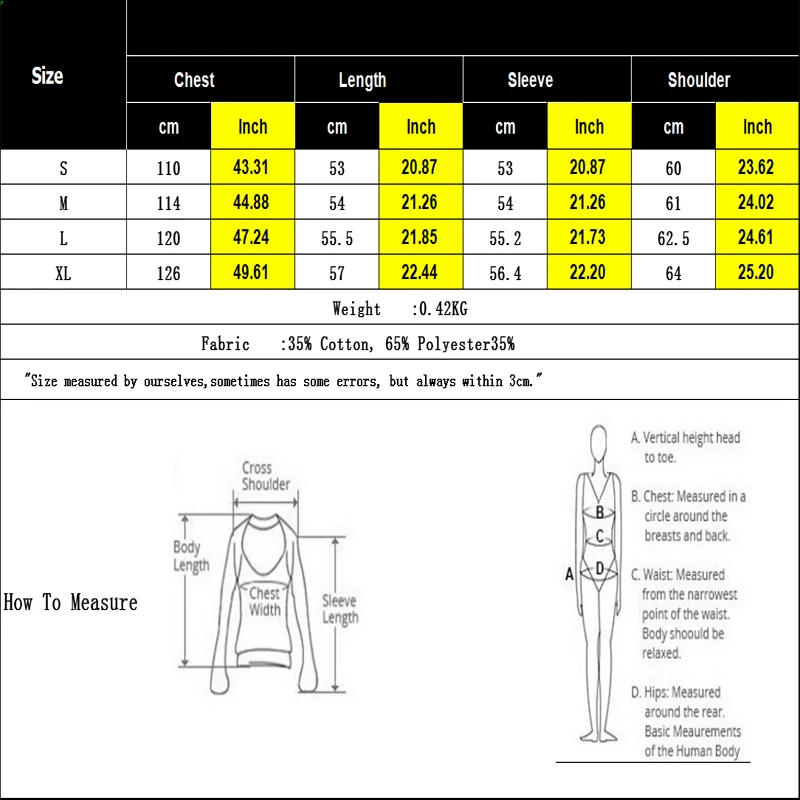 | Size | Chest | | Length | | Sleeve | | Shoulder | |
|---|---|---|---|---|---|---|---|---|
| | cm | Inch | cm | Inch | cm | Inch | cm | Inch |
| S | 110 | 43.31 | 53 | 20.87 | 53 | 20.87 | 60 | 23.62 |
| M | 114 | 44.88 | 54 | 21.26 | 54 | 21.26 | 61 | 24.02 |
| L | 120 | 47.24 | 55.5 | 21.85 | 55.2 | 21.73 | 62.5 | 24.61 |
| XL | 126 | 49.61 | 57 | 22.44 | 56.4 | 22.20 | 64 | 25.20 |

Weight :0.42KG

Fabric :35% Cotton, 65% Polyester35%

"Size measured by ourselves,sometimes has some errors, but always within 3cm."

How To Measure

Cross Shoulder

Body Length

Chest Width

Sleeve Length

A
B
C
D

A. Vertical height head to toe.

B. Chest: Measured in a circle around the breasts and back.

C. Waist: Measured from the narrowest point of the waist. Body shoould be relaxed.

D. Hips: Measured around the rear. Basic Meaurements of the Human Body