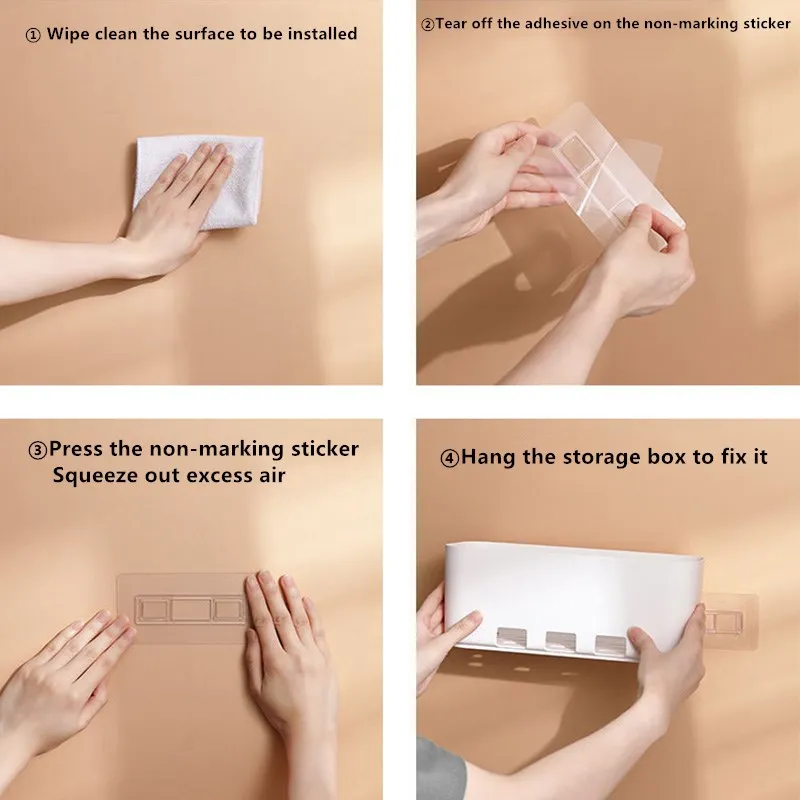 ① Wipe clean the surface to be installed

②Tear off the adhesive on the non-marking sticker

③Press the non-marking sticker
Squeeze out excess air

④Hang the storage box to fix it