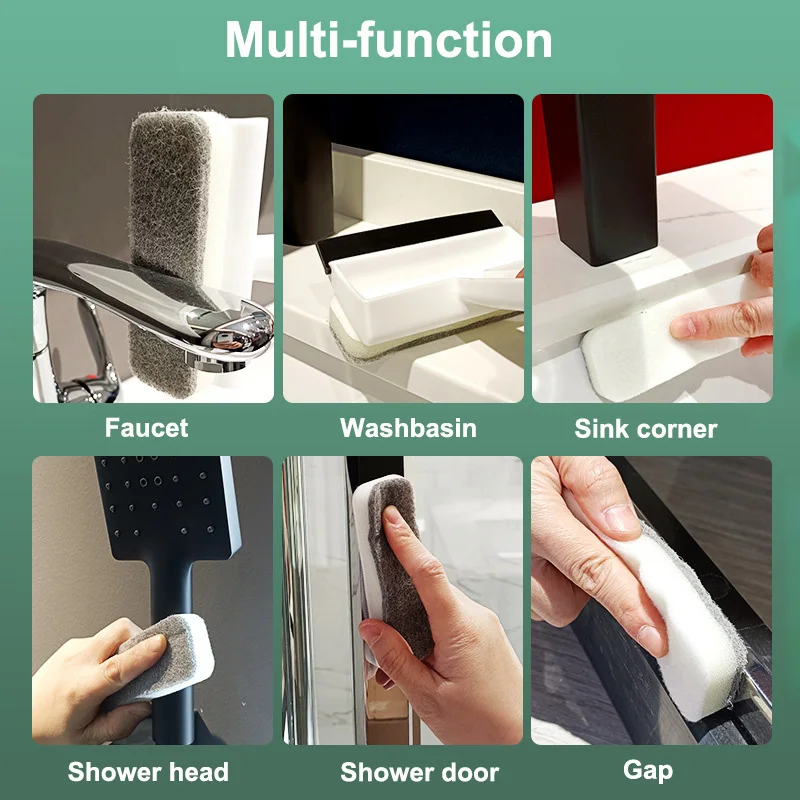 Multi-function

Faucet

Washbasin

Sink corner

Shower head

Shower door

Gap