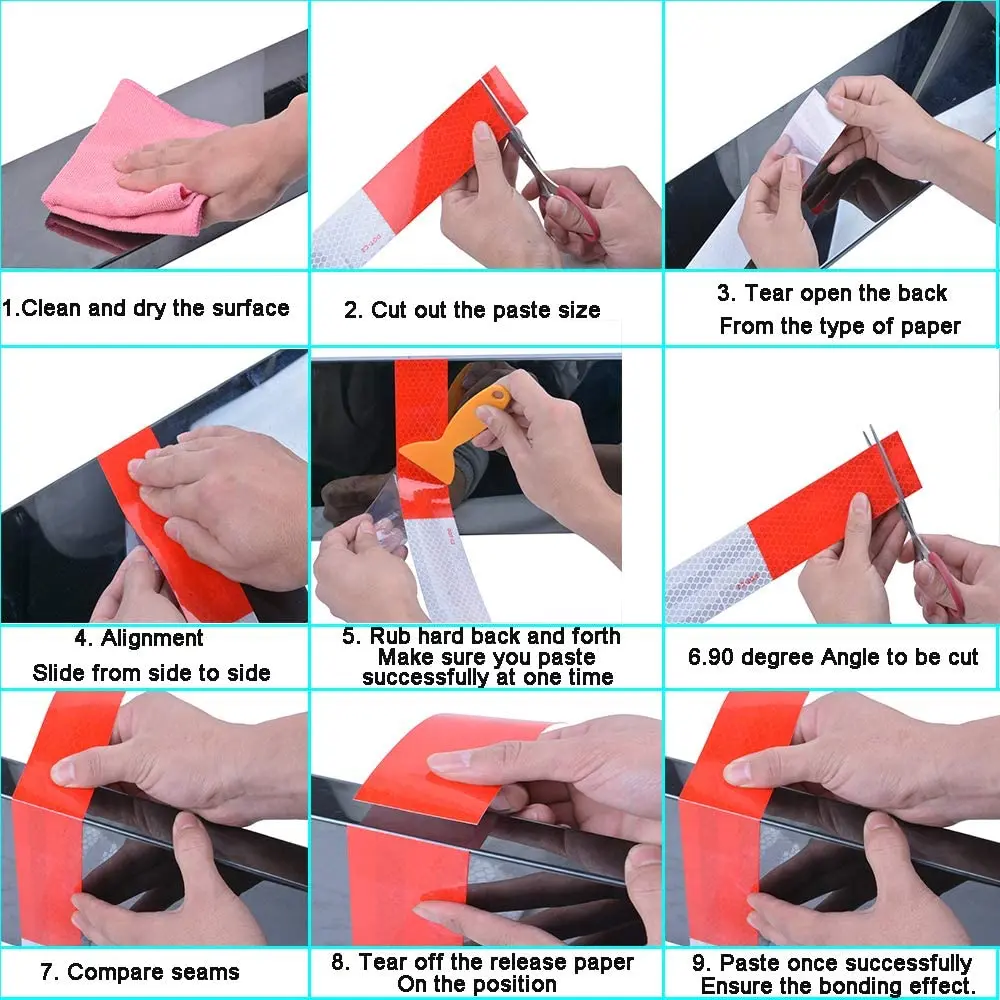 1.Clean and dry the surface

2. Cut out the paste size

3. Tear open the back
From the type of paper

4. Alignment
Slide from side to side

5. Rub hard back and forth
Make sure you paste successfully at one time

6.90 degree Angle to be cut

7. Compare seams

8. Tear off the release paper
On the position

9. Paste once successfully
Ensure the bonding effect.