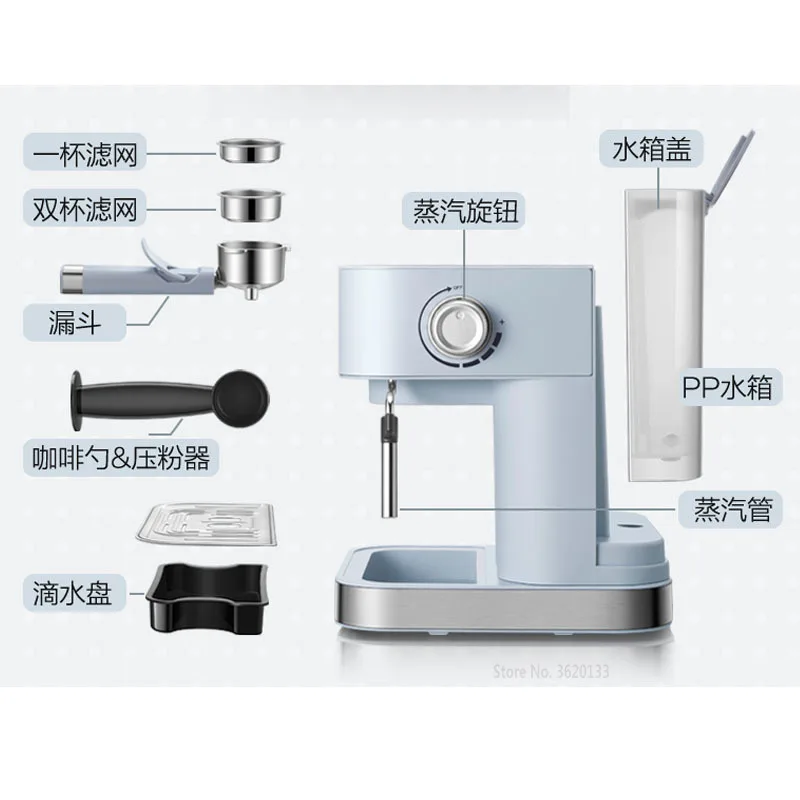 一杯滤网

双杯滤网

漏斗

咖啡勺&压粉器

滴水盘

蒸汽旋钮

OFF

水箱盖

PP水箱

蒸汽管

Store No. 3620133