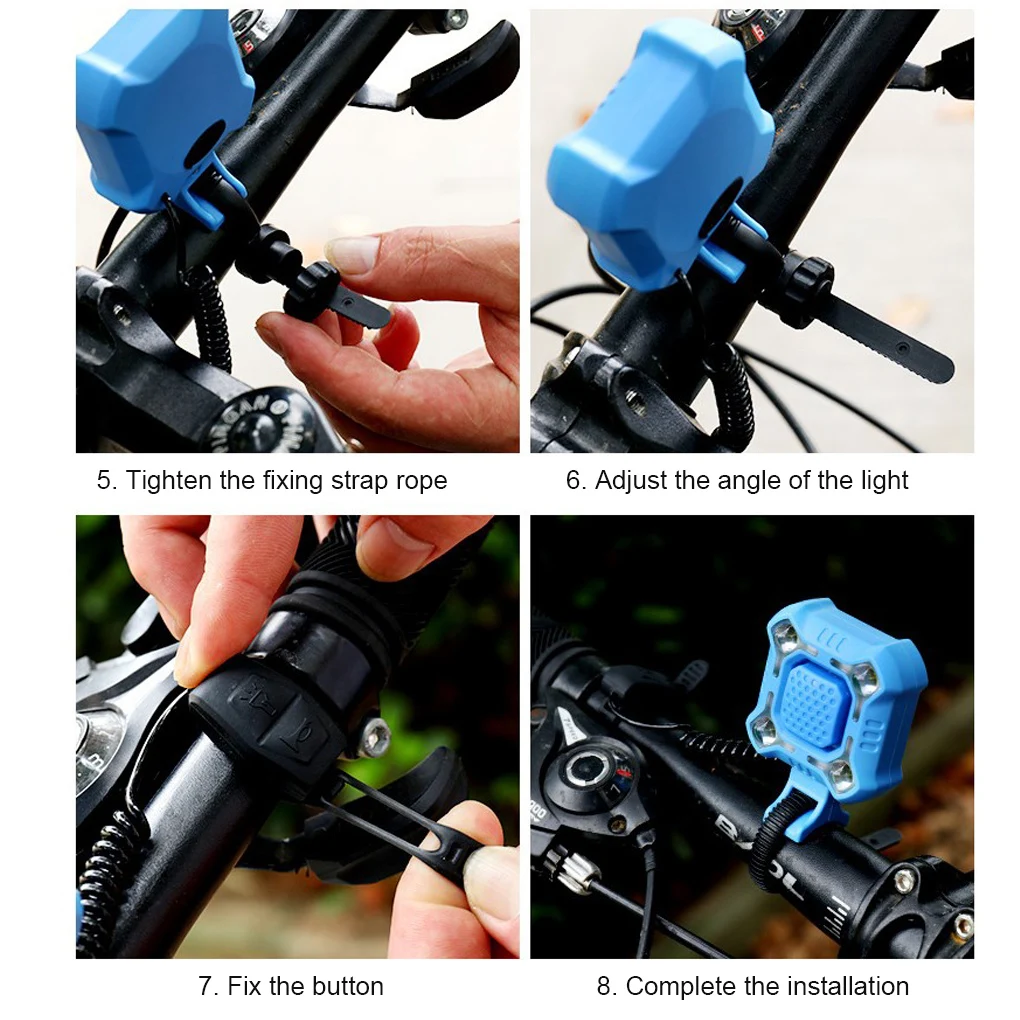 5. Tighten the fixing strap rope

6. Adjust the angle of the light

7. Fix the button

8. Complete the installation