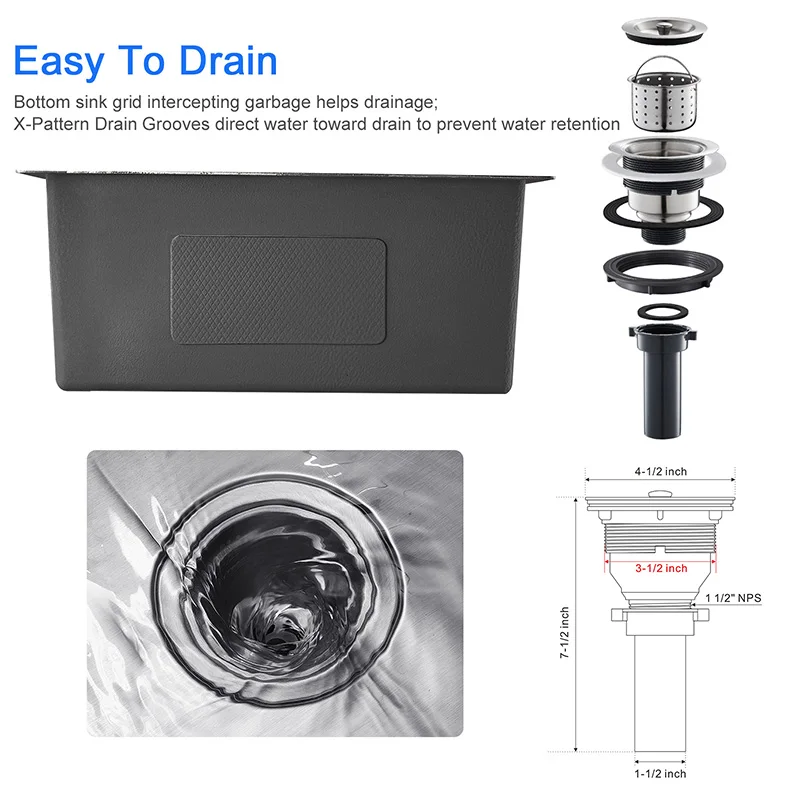 Easy To Drain

Bottom sink grid intercepting garbage helps drainage;
X-Pattern Drain Grooves direct water toward drain to prevent water retention

4-1/2 inch

3-1/2 inch

1 1/2" NPS

7-1/2 inch

1-1/2 inch