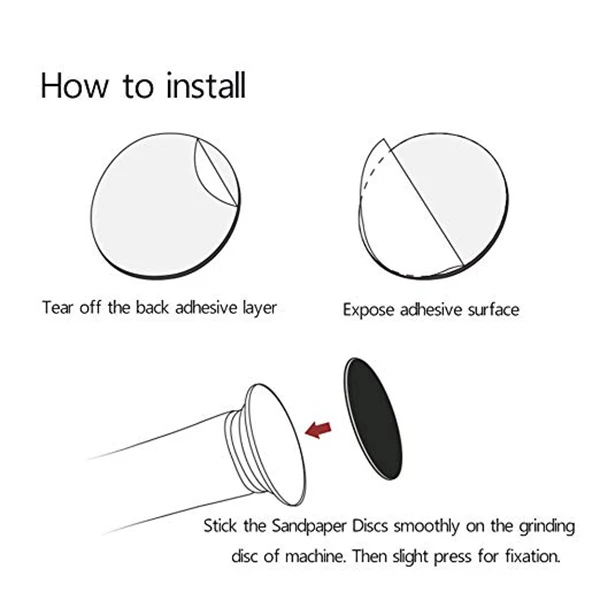 How to install

Tear off the back adhesive layer

Expose adhesive surface

Stick the Sandpaper Discs smoothly on the grinding disc of machine. Then slight press for fixation.