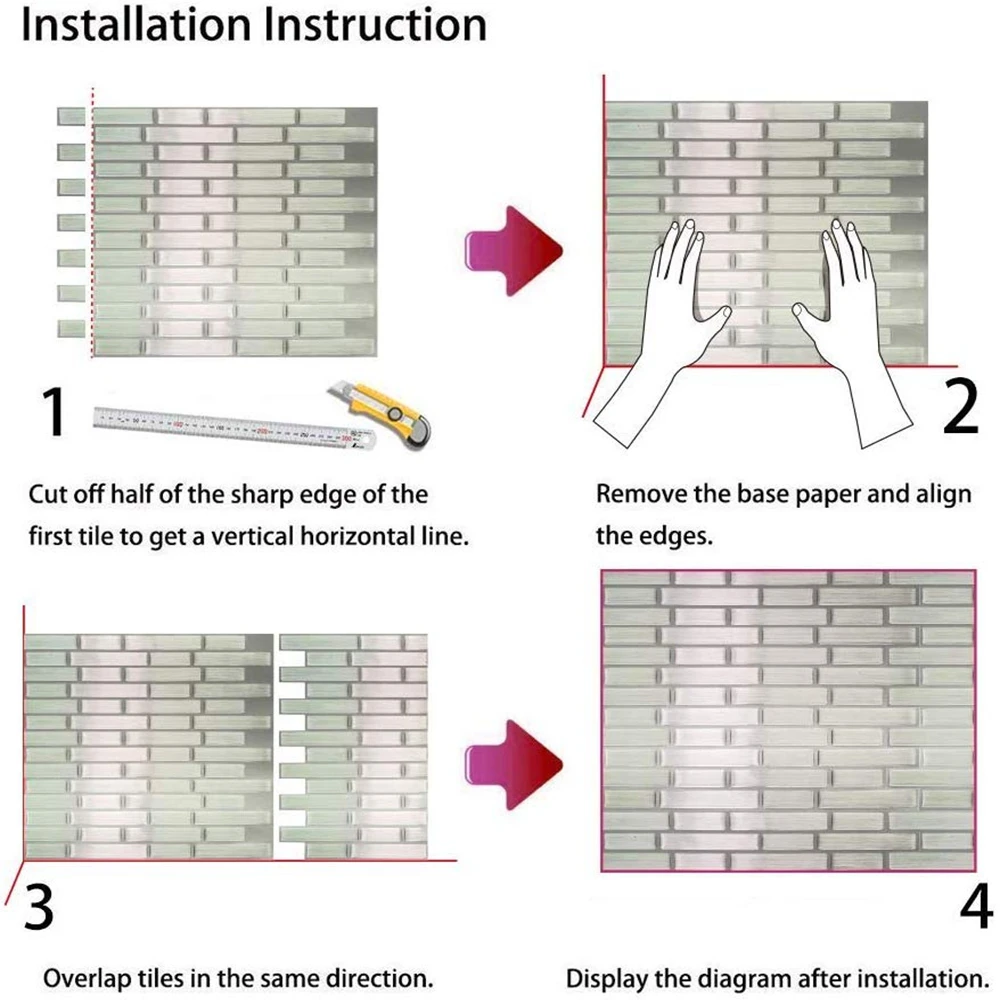 Installation Instruction

1

Cut off half of the sharp edge of the first tile to get a vertical horizontal line.

2

Remove the base paper and align the edges.

3

Overlap tiles in the same direction.

4

Display the diagram after installation.