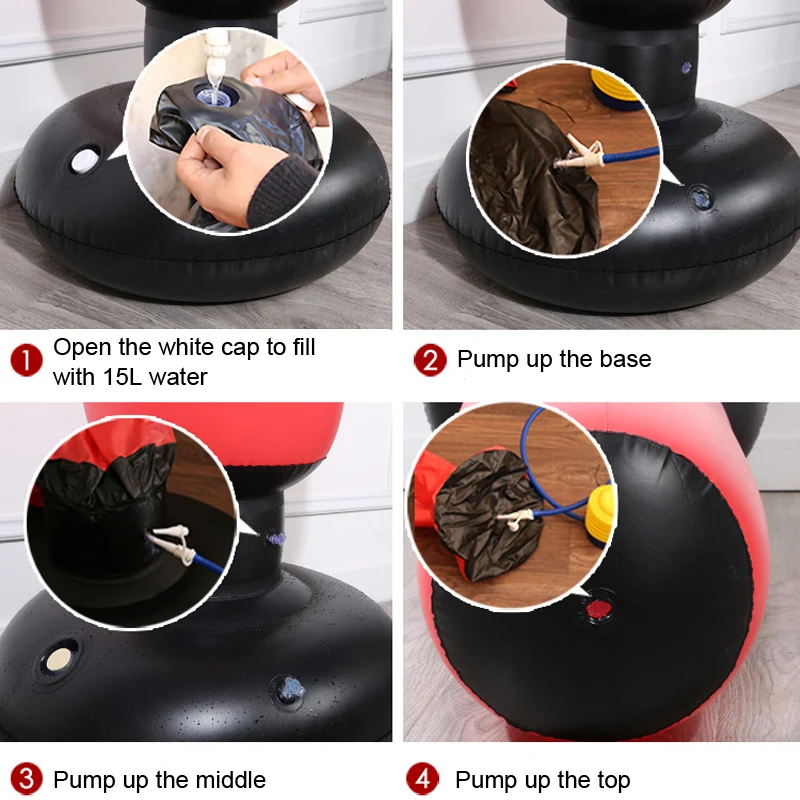 1 Open the white cap to fill with 15L water

2 Pump up the base

3 Pump up the middle

4 Pump up the top