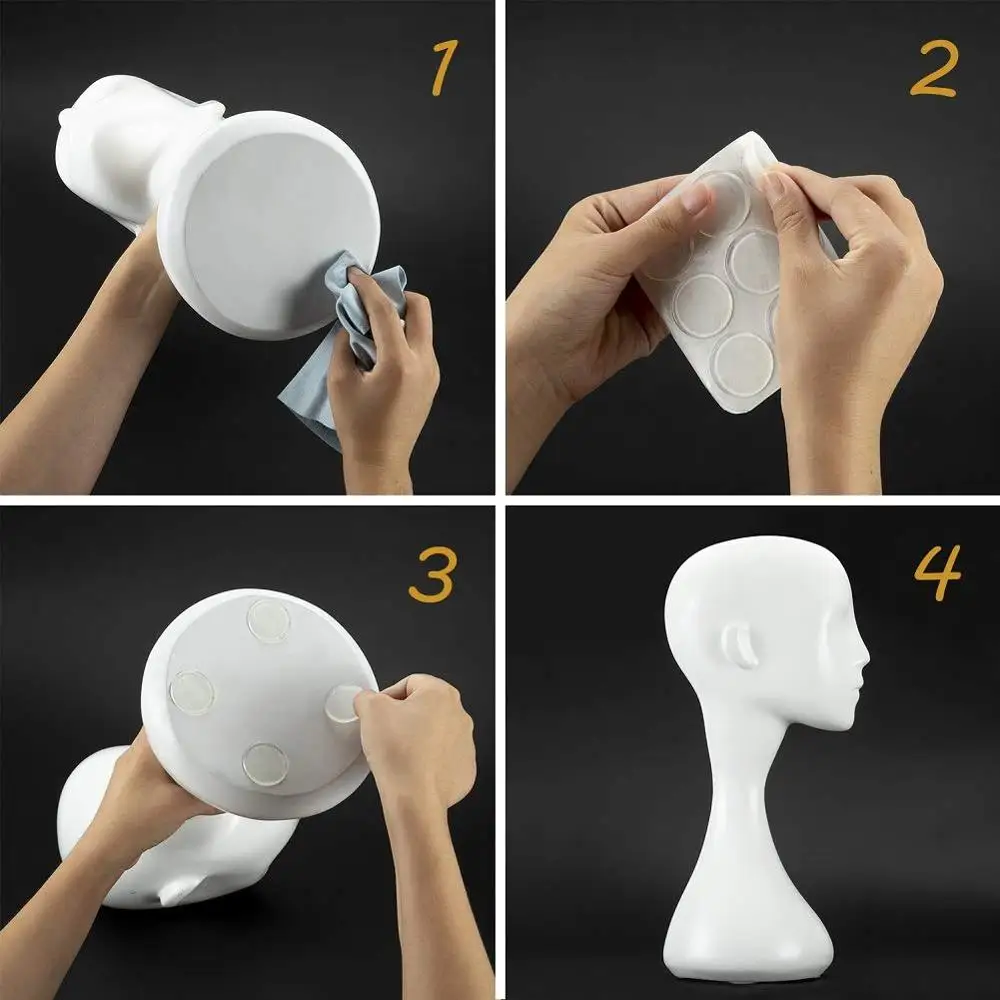 1

2

3

4