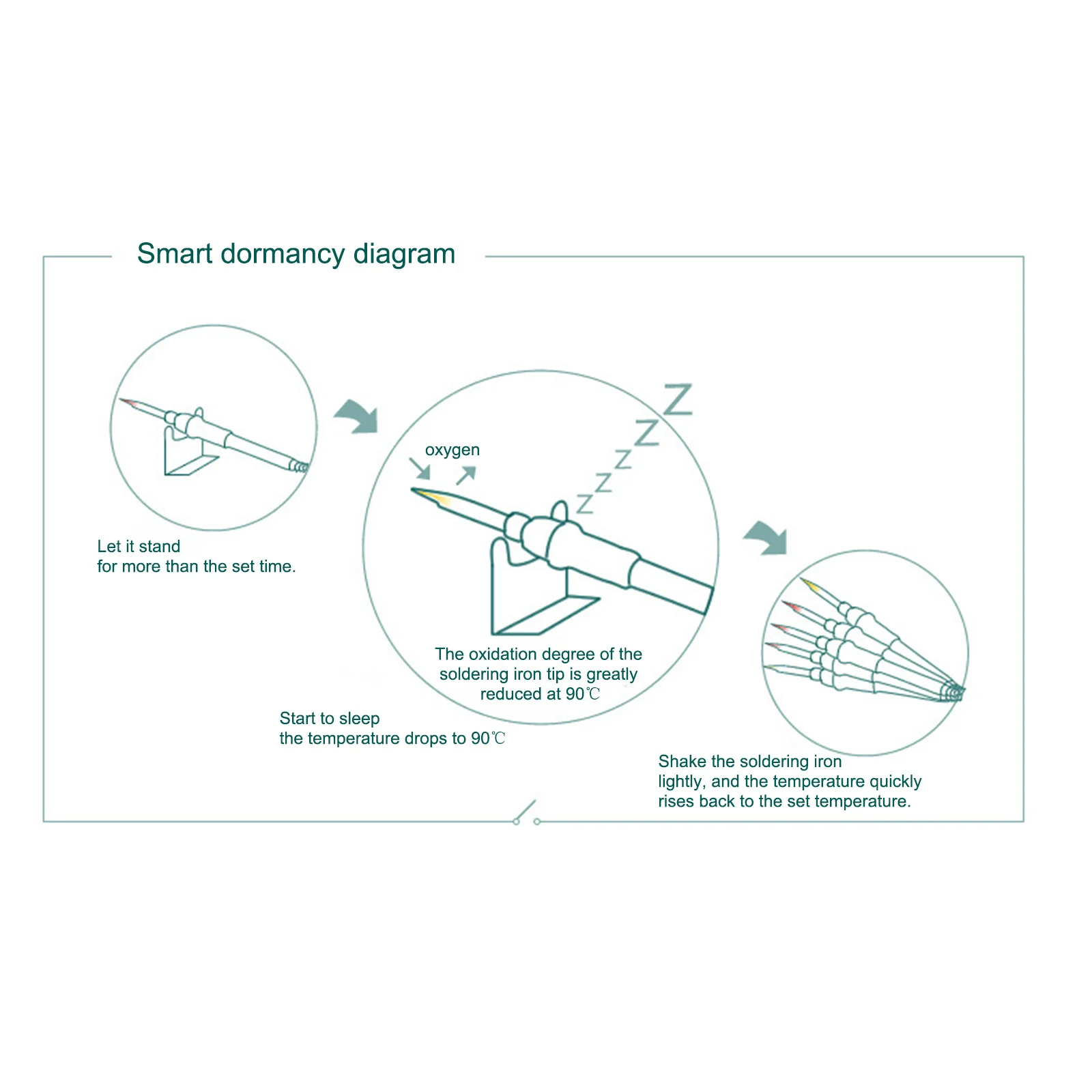 Smart dormancy diagram

Let it stand
for more than the set time.

oxygen

Z Z Z Z Z

The oxidation degree of the soldering iron tip is greatly reduced at 90℃

Start to sleep
the temperature drops to 90℃

Shake the soldering iron lightly, and the temperature quickly rises back to the set temperature.