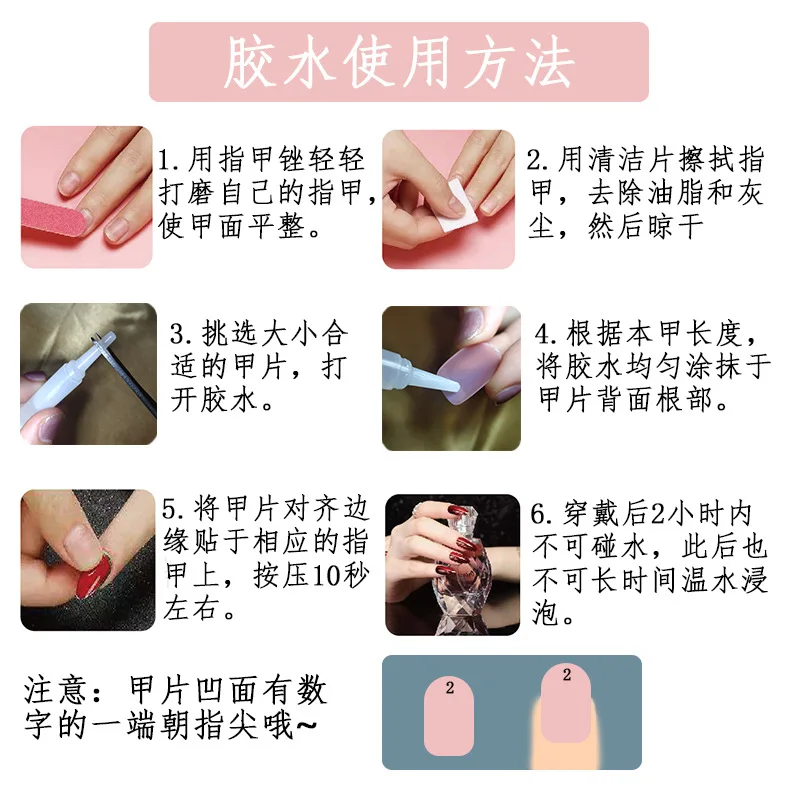 胶水使用方法

1.用指甲锉轻轻打磨自己的指甲，使甲面平整。

2.用清洁片擦拭指甲，去除油脂和灰尘，然后晾干

3.挑选大小合适的甲片，打开胶水。

4.根据本甲长度，将胶水均匀涂抹于甲片背面根部。

5.将甲片对齐边缘贴于相应的指甲上，按压10秒左右。

6.穿戴后2小时内不可碰水，此后也不可长时间温水浸泡。

注意：甲片凹面有数字的一端朝指尖哦~

2

2