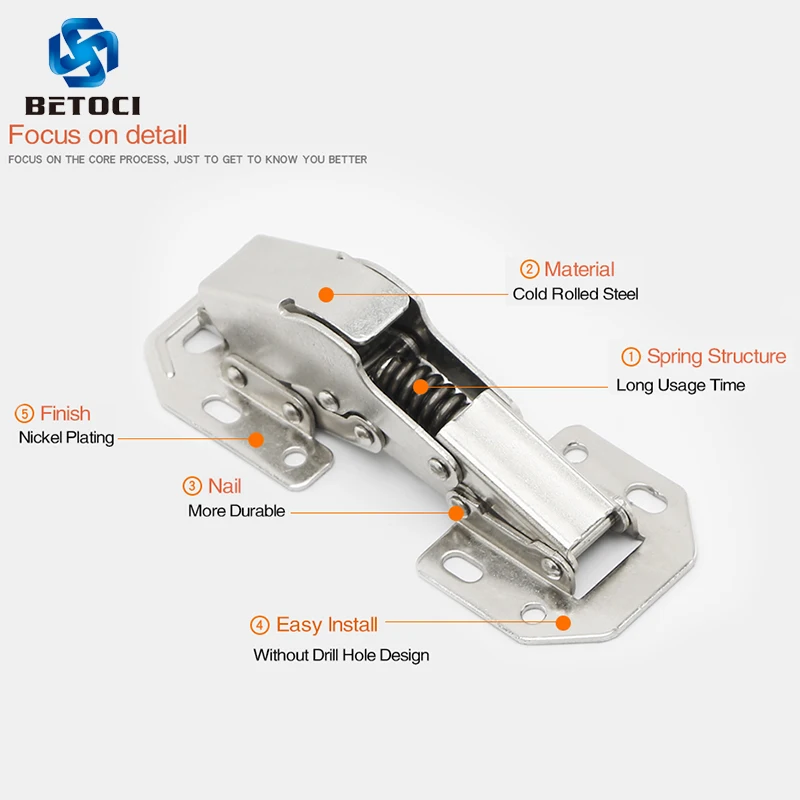 BETOCI

Focus on detail

FOCUS ON THE CORE PROCESS, JUST TO GET TO KNOW YOU BETTER

② Material
Cold Rolled Steel

① Spring Structure
Long Usage Time

⑤ Finish
Nickel Plating

③ Nail
More Durable

④ Easy Install
Without Drill Hole Design