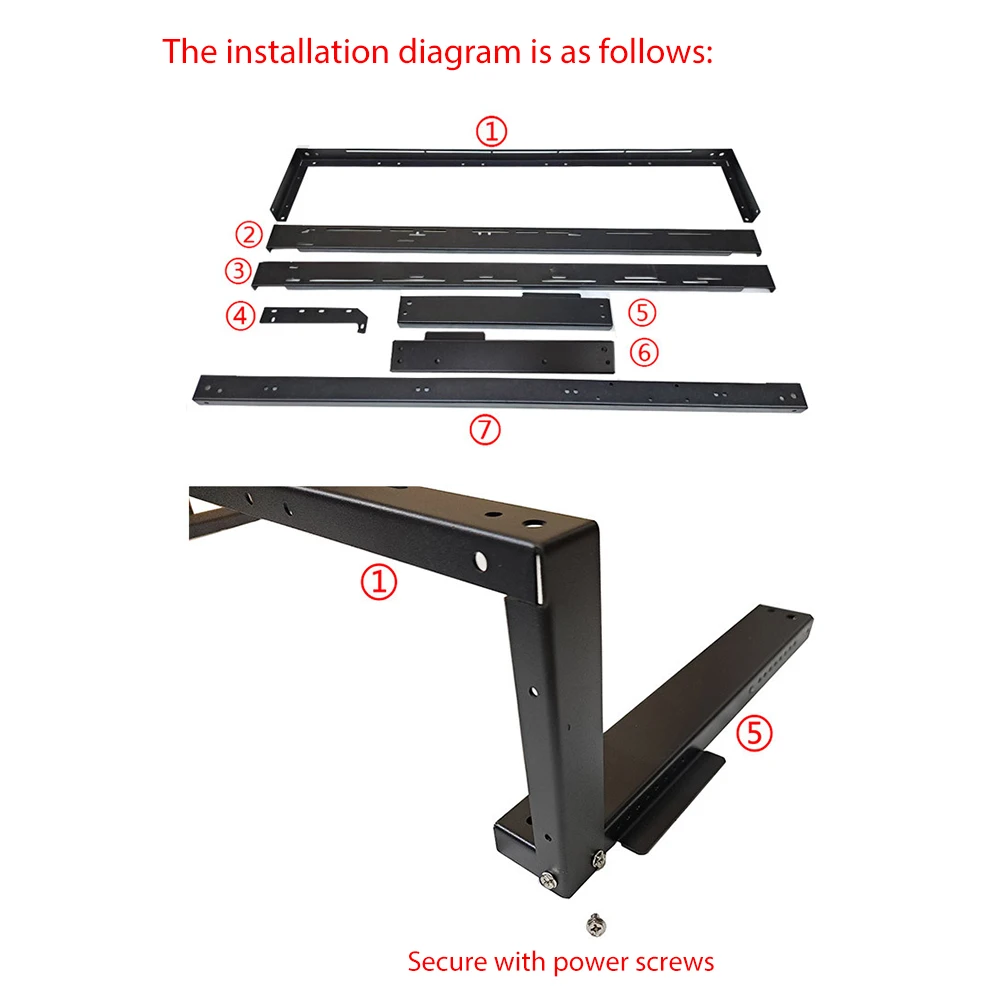 The installation diagram is as follows:

①

②

③

④

⑤

⑥

⑦

①

⑤

Secure with power screws