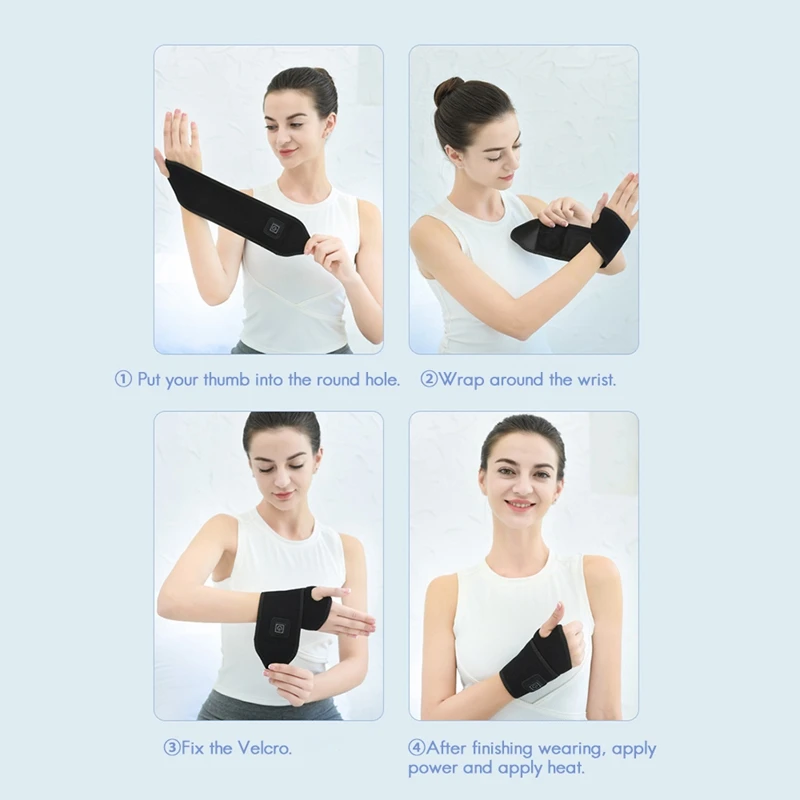 ① Put your thumb into the round hole.

②Wrap around the wrist.

③Fix the Velcro.

④After finishing wearing, apply power and apply heat.