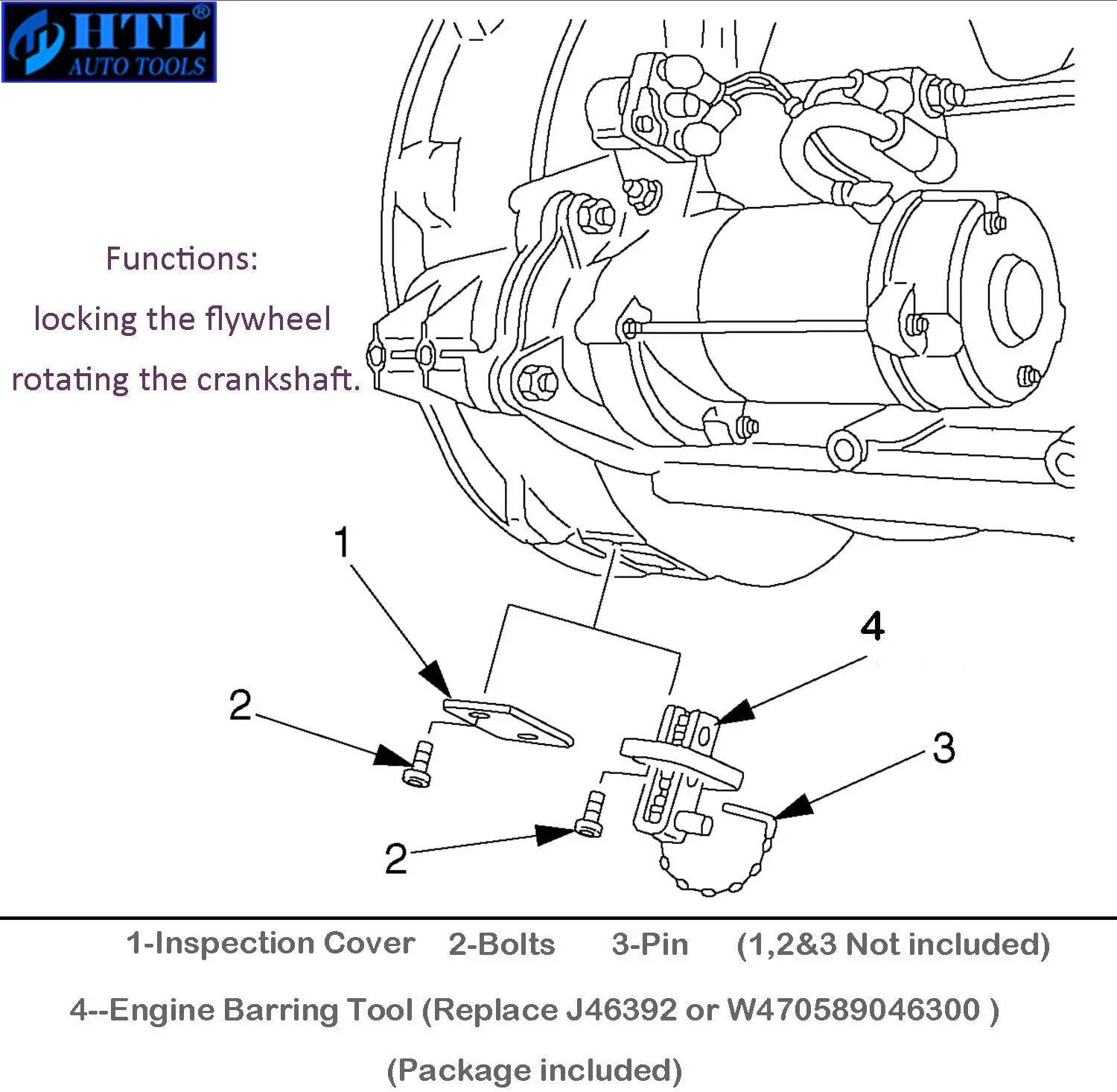 HTL®
AUTO TOOLS

Functions:
locking the flywheel
rotating the crankshaft.

1

4

2

3

2

1-Inspection Cover 2-Bolts 3-Pin (1,2&3 Not included)

4--Engine Barring Tool (Replace J46392 or W470589046300 )

(Package included)