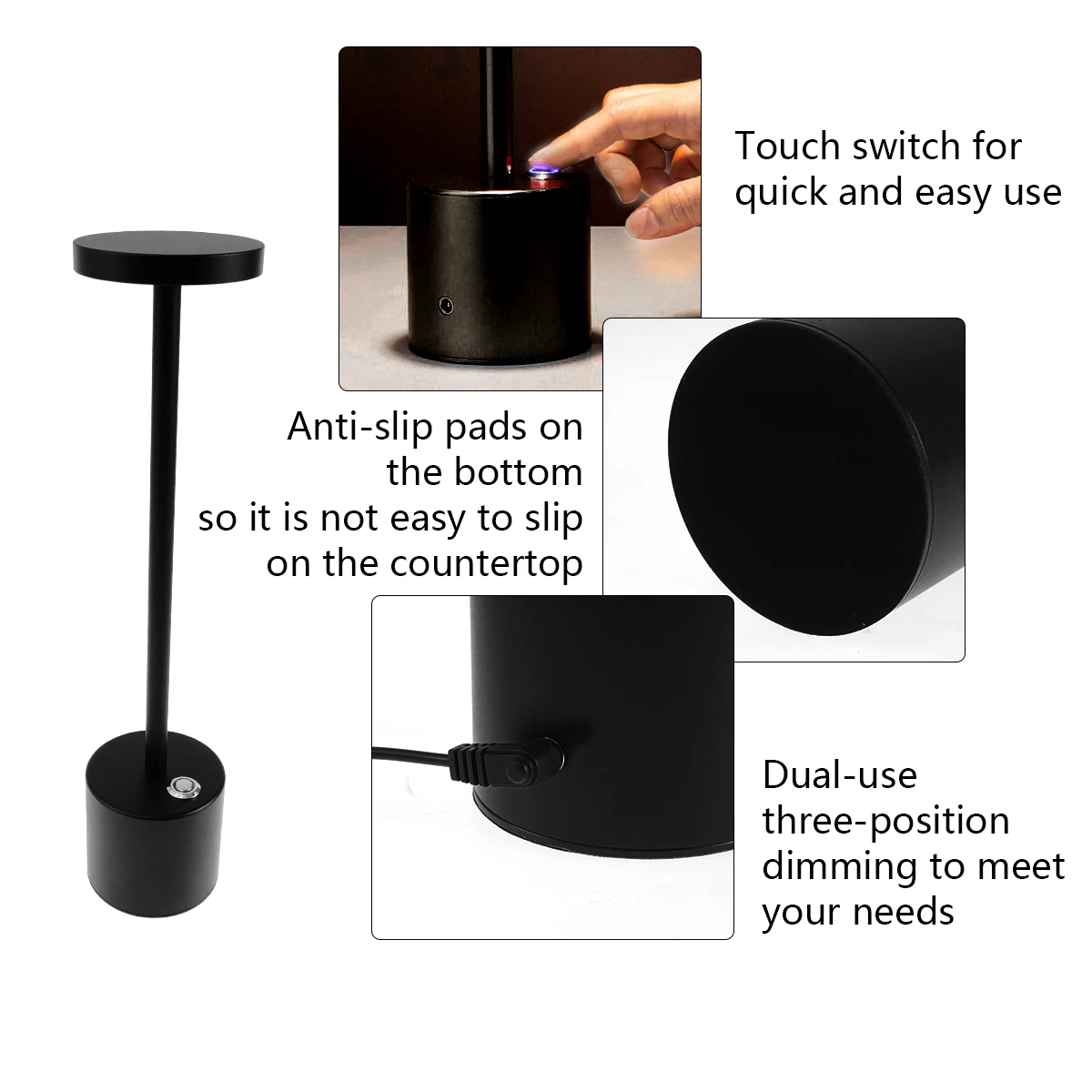 Touch switch for quick and easy use

Anti-slip pads on the bottom
so it is not easy to slip on the countertop

Dual-use three-position dimming to meet your needs