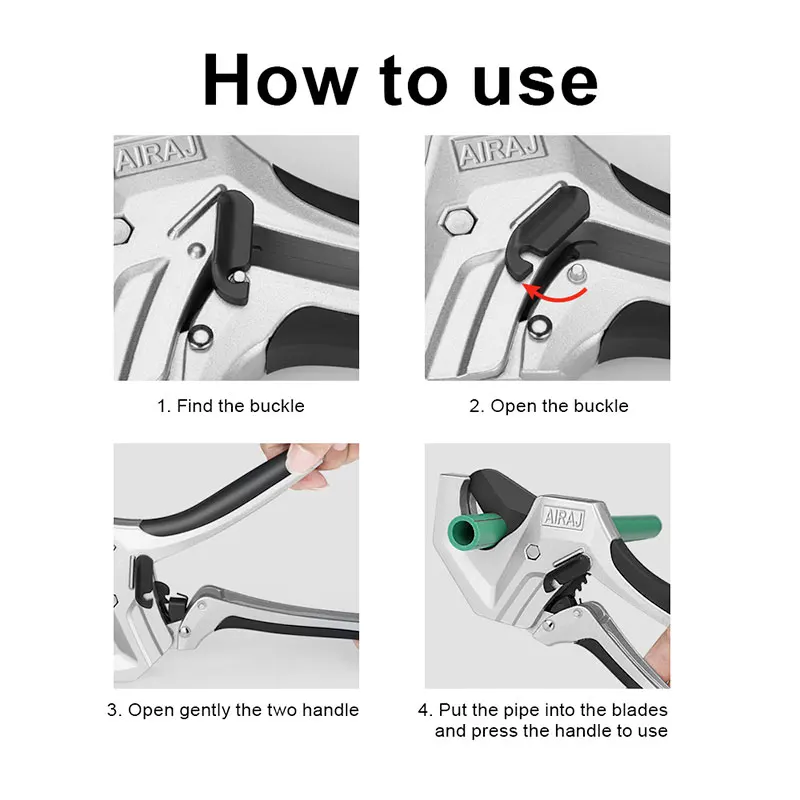 How to use

AIRAJ

1. Find the buckle

AIRAJ

2. Open the buckle

3. Open gently the two handle

AIRAJ

4. Put the pipe into the blades and press the handle to use