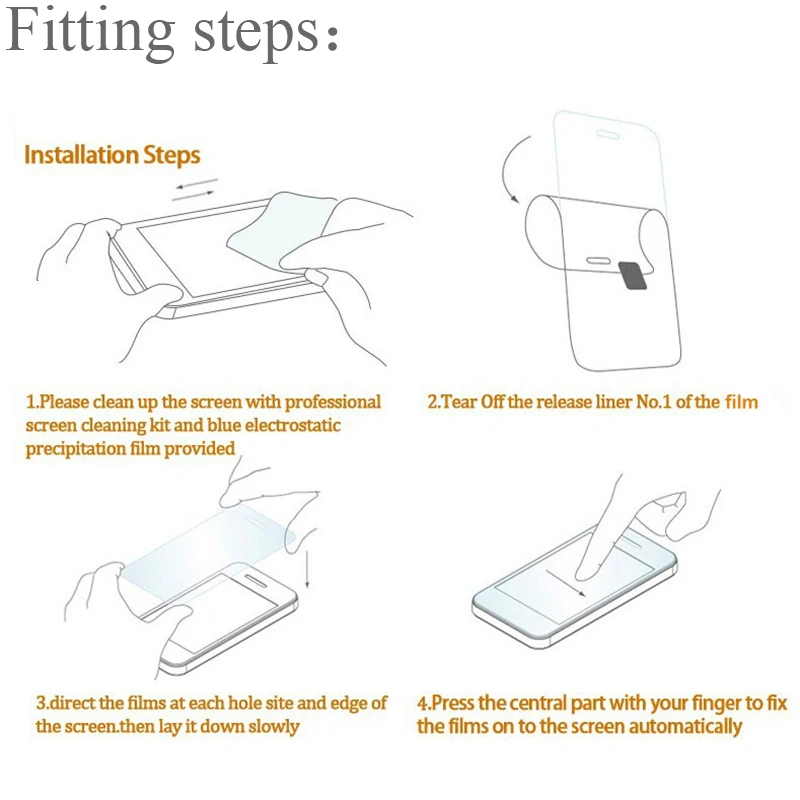 Fitting steps:

Installation Steps

1.Please clean up the screen with professional screen cleaning kit and blue electrostatic precipitation film provided

2.Tear Off the release liner No.1 of the film

3.direct the films at each hole site and edge of the screen.then lay it down slowly

4.Press the central part with your finger to fix the films on to the screen automatically