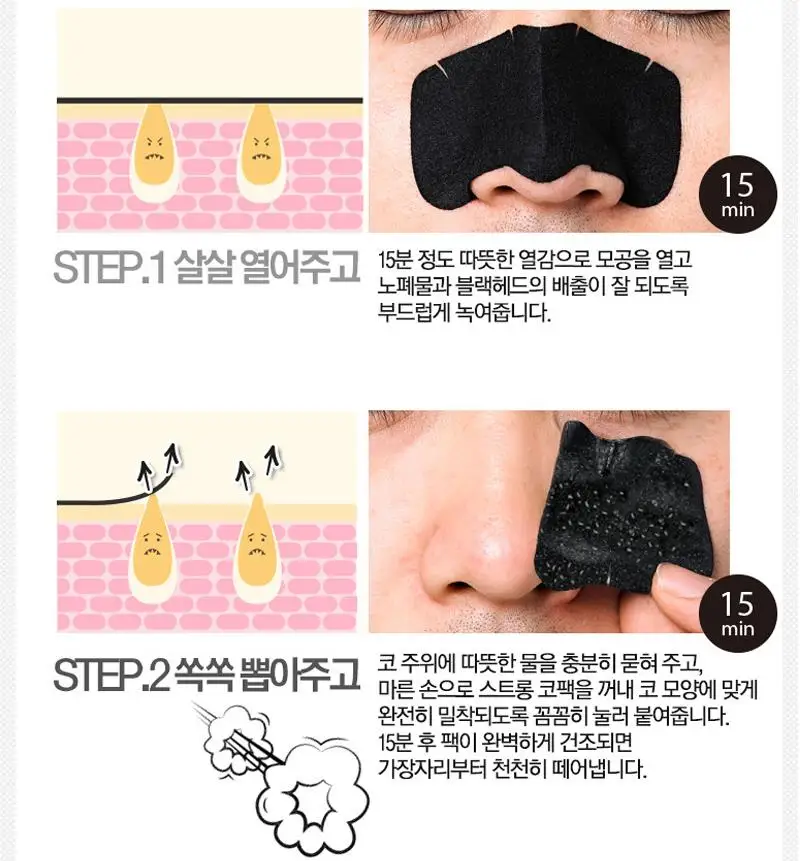 15 min

STEP.1 살살 열어주고

15분 정도 따뜻한 열감으로 모공을 열고 노폐물과 블랙헤드의 배출이 잘 되도록 부드럽게 녹여줍니다.

15 min

STEP.2 쏙쏙 뽑아주고

코 주위에 따뜻한 물을 충분히 묻혀 주고, 마른 손으로 스트롱 코팩을 꺼내 코 모양에 맞게 완전히 밀착되도록 꼼꼼히 눌러 붙여줍니다. 15분 후 팩이 완벽하게 건조되면 가장자리부터 천천히 떼어냅니다.