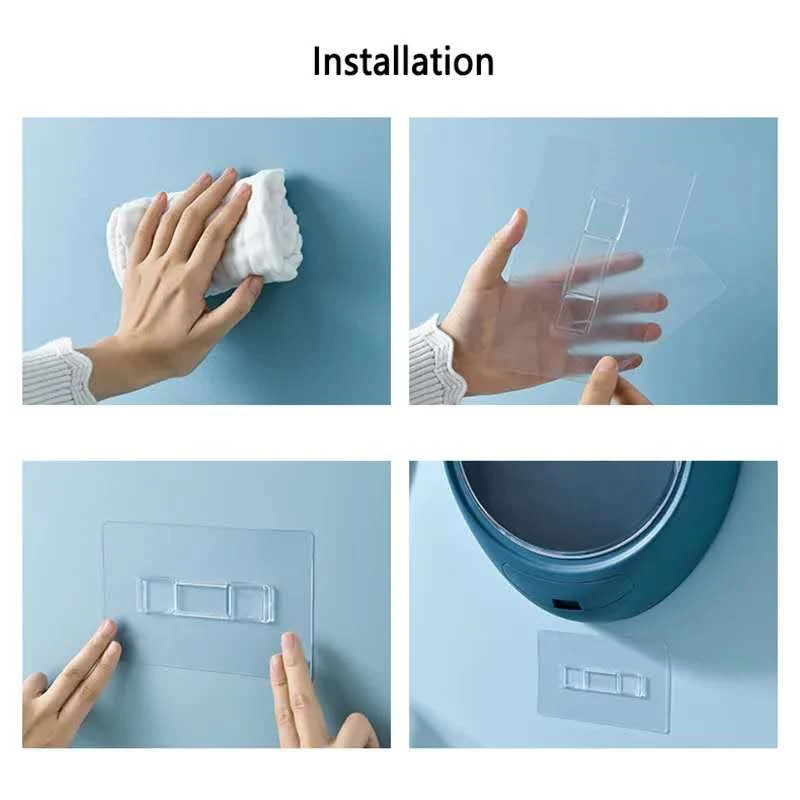 Installation