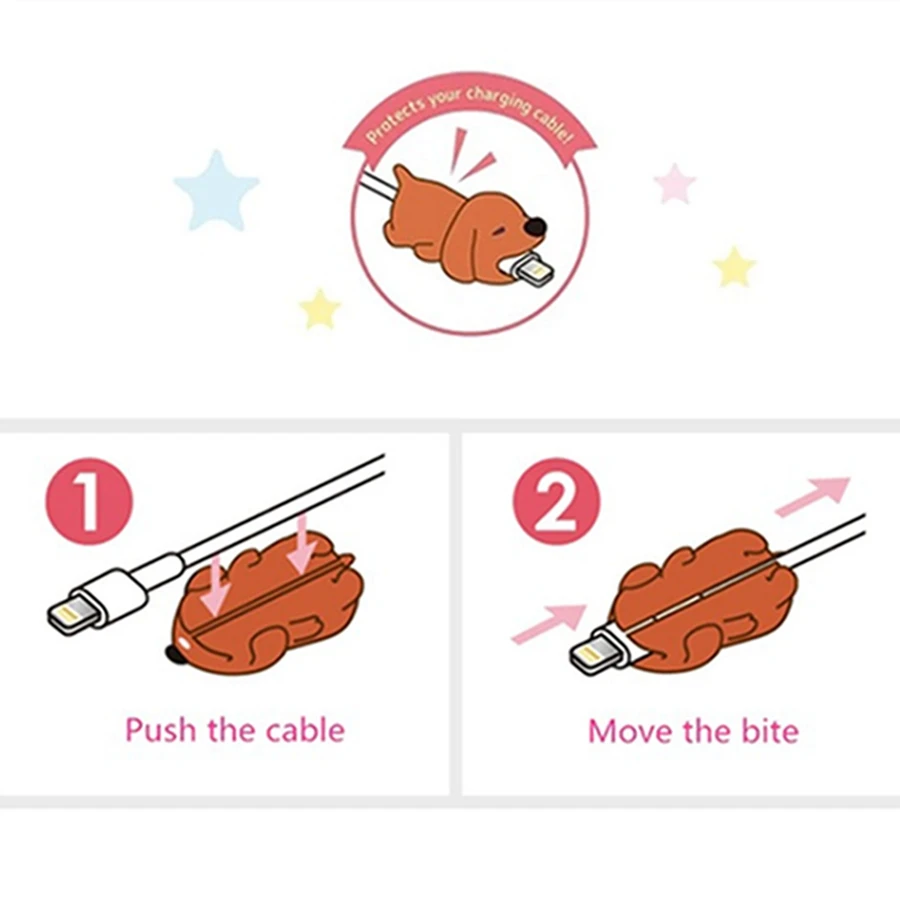 Protects your charging cable!

1

Push the cable

2

Move the bite