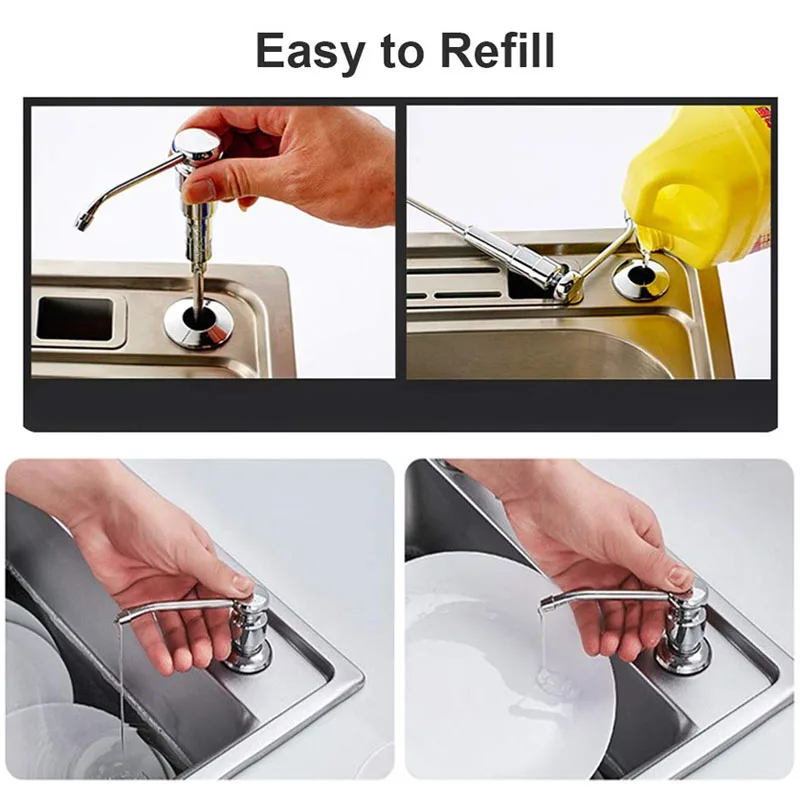 Easy to Refill