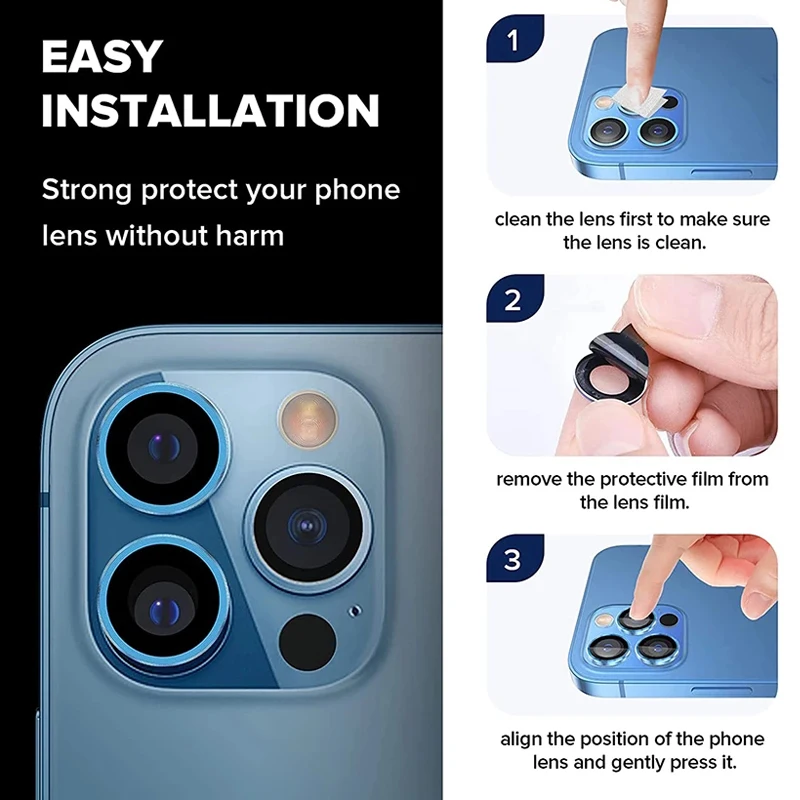 EASY INSTALLATION

Strong protect your phone lens without harm

1

clean the lens first to make sure the lens is clean.

2

remove the protective film from the lens film.

3

align the position of the phone lens and gently press it.