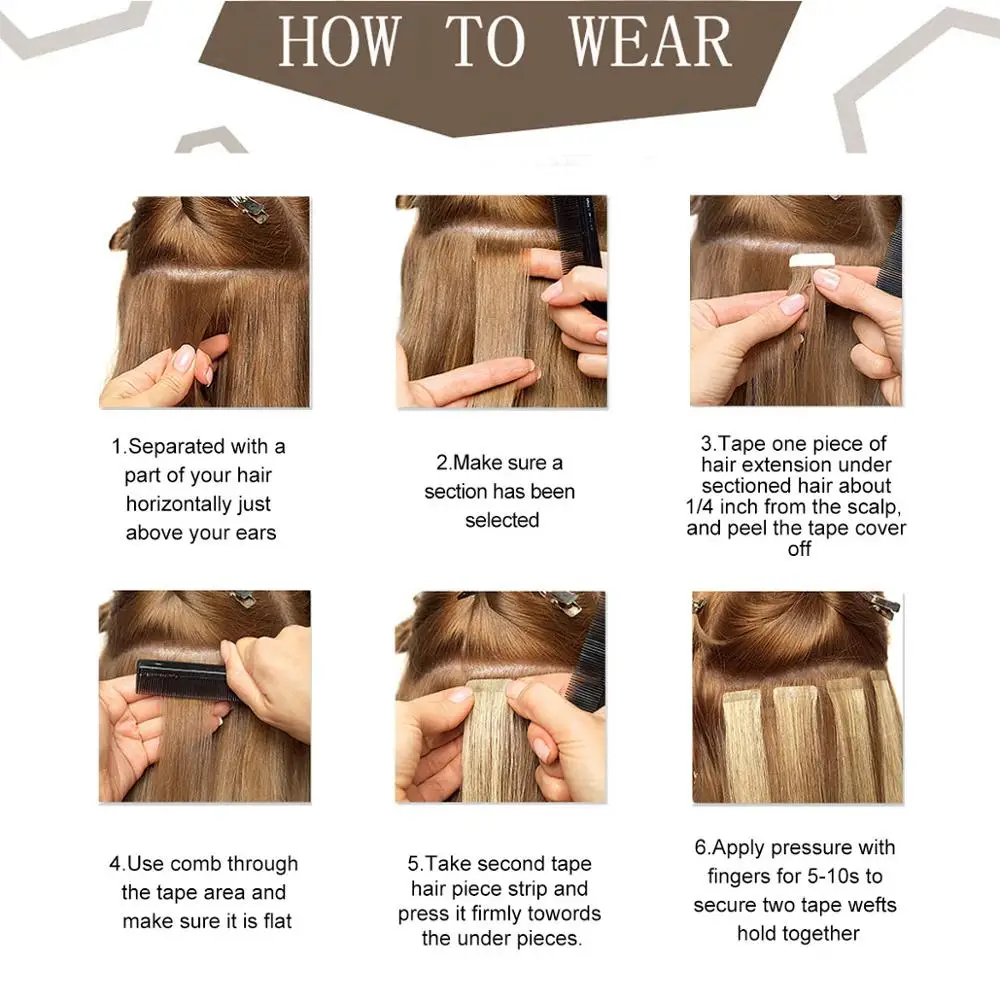 HOW TO WEAR

1.Separated with a part of your hair horizontally just above your ears

2.Make sure a section has been selected

3.Tape one piece of hair extension under sectioned hair about 1/4 inch from the scalp, and peel the tape cover off

4.Use comb through the tape area and make sure it is flat

5.Take second tape hair piece strip and press it firmly towords the under pieces.

6.Apply pressure with fingers for 5-10s to secure two tape wefts hold together