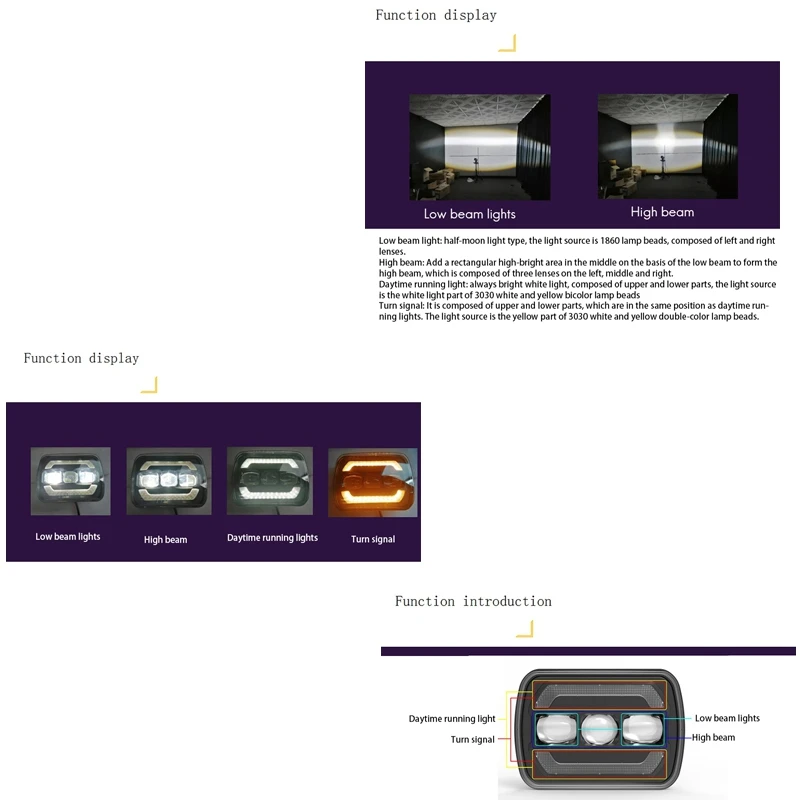 Function display

Low beam lights

High beam

Low beam light: half-moon light type, the light source is 1860 lamp beads, composed of left and right lenses.
High beam: Add a rectangular high-bright area in the middle on the basis of the low beam to form the high beam, which is composed of three lenses on the left, middle and right.
Daytime running light: always bright white light, composed of upper and lower parts, the light source is the white light part of 3030 white and yellow bicolor lamp beads
Turn signal: It is composed of upper and lower parts, which are in the same position as daytime running lights. The light source is the yellow part of 3030 white and yellow double-color lamp beads.

Function display

Low beam lights

High beam

Daytime running lights

Turn signal

Function introduction

Daytime running light

Turn signal

Low beam lights

High beam