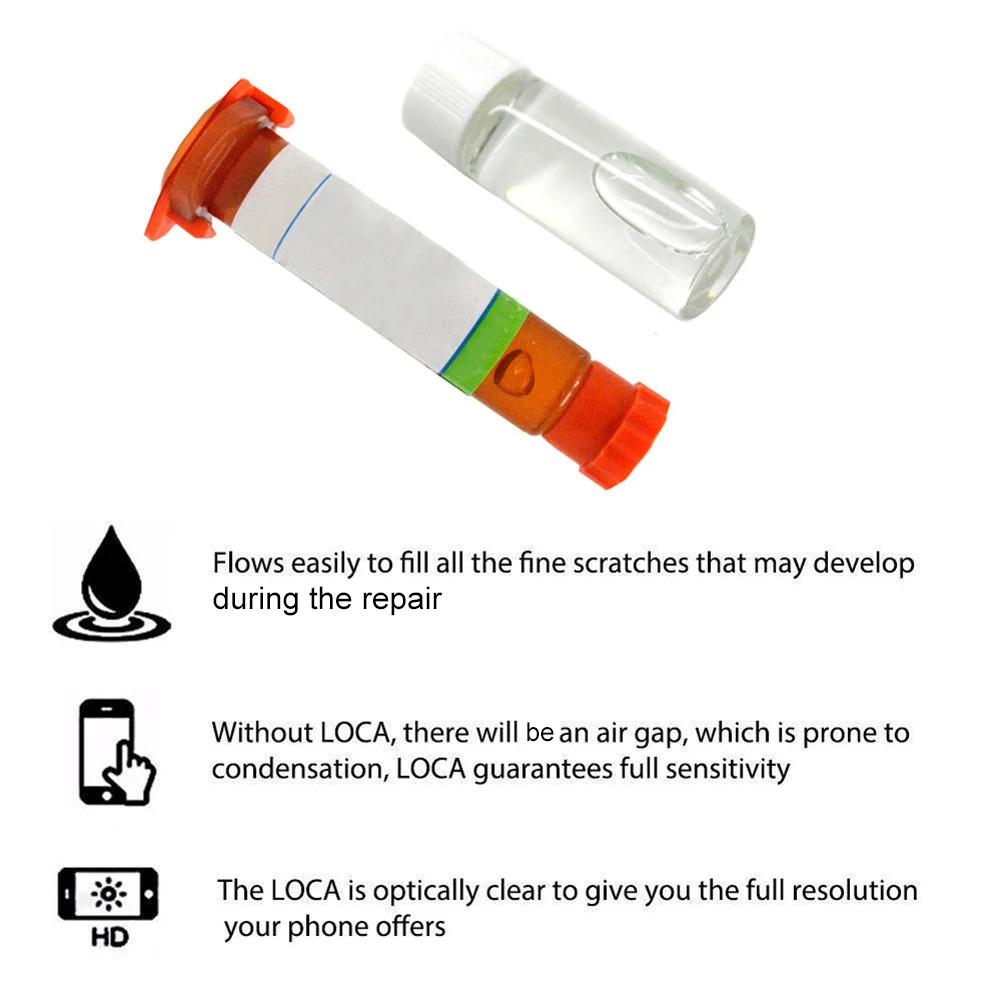 Flows easily to fill all the fine scratches that may develop during the repair

Without LOCA, there will be an air gap, which is prone to condensation, LOCA guarantees full sensitivity

HD

The LOCA is optically clear to give you the full resolution your phone offers