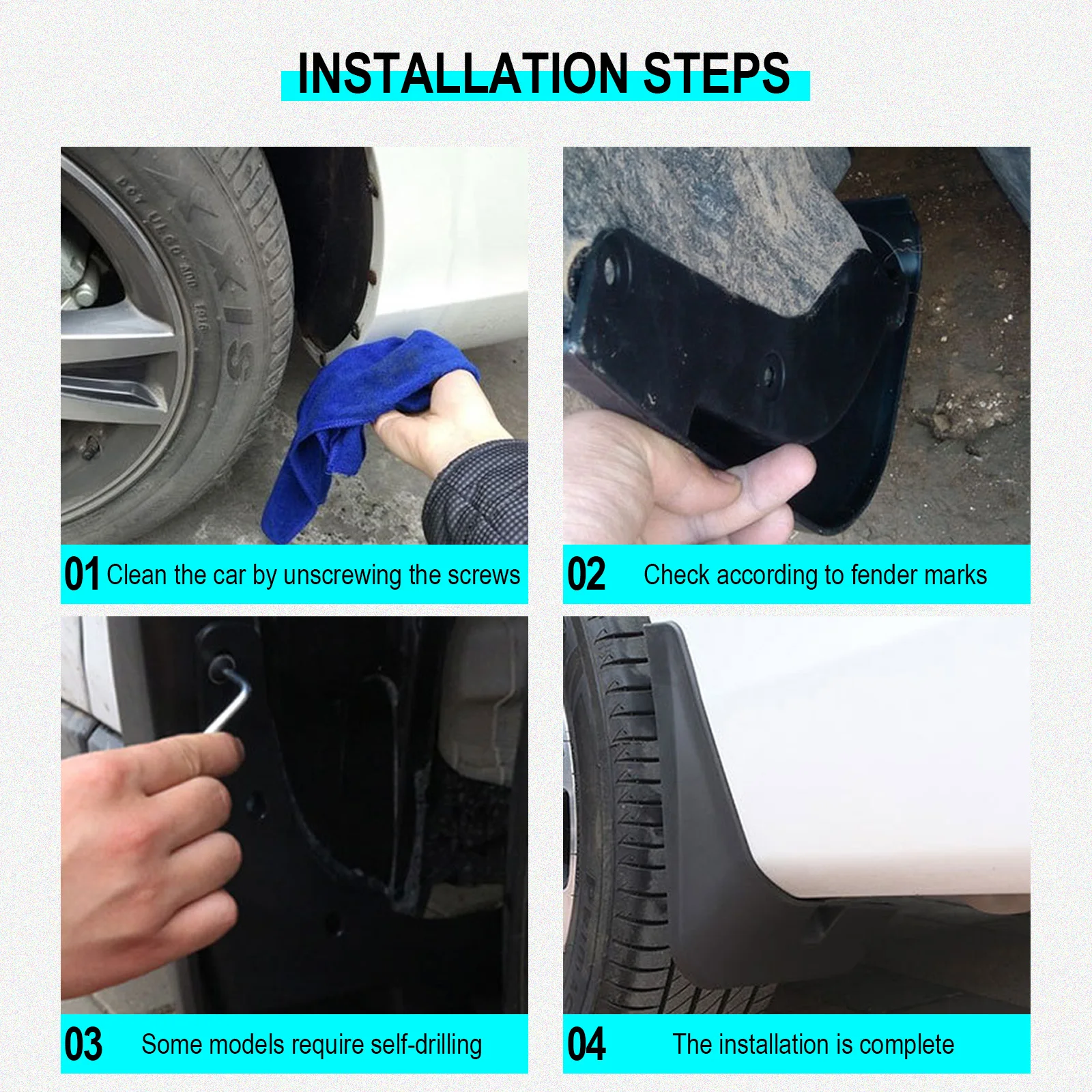 INSTALLATION STEPS

01 Clean the car by unscrewing the screws

02 Check according to fender marks

03 Some models require self-drilling

04 The installation is complete