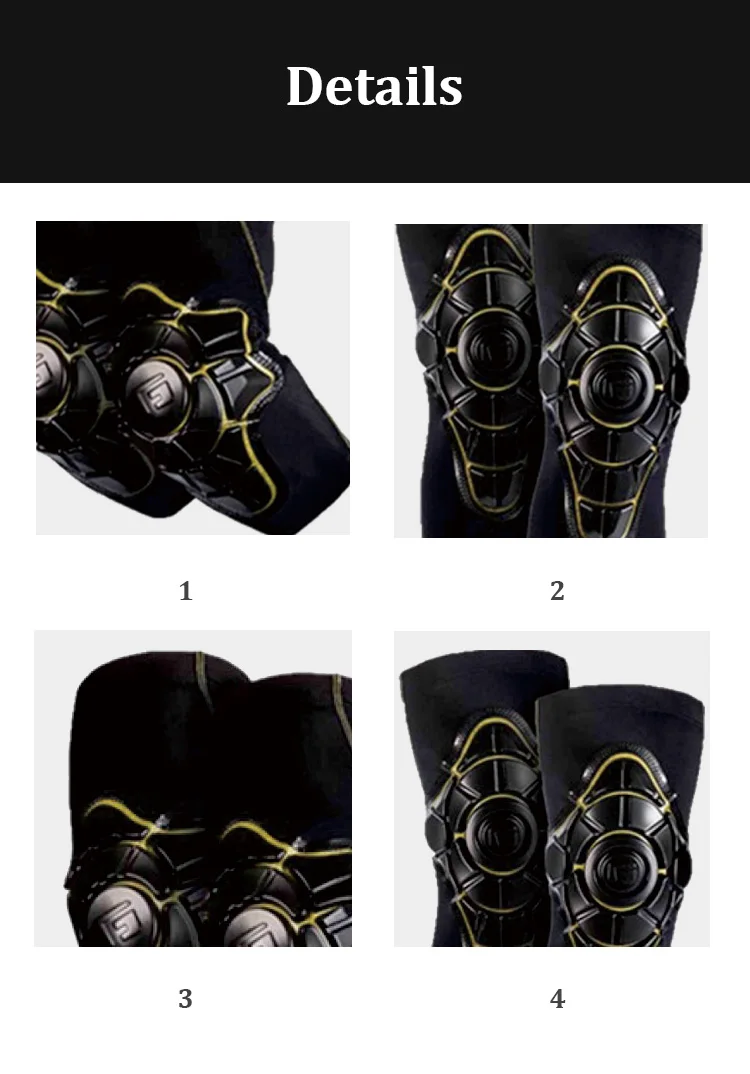 Details

1

2

3

4